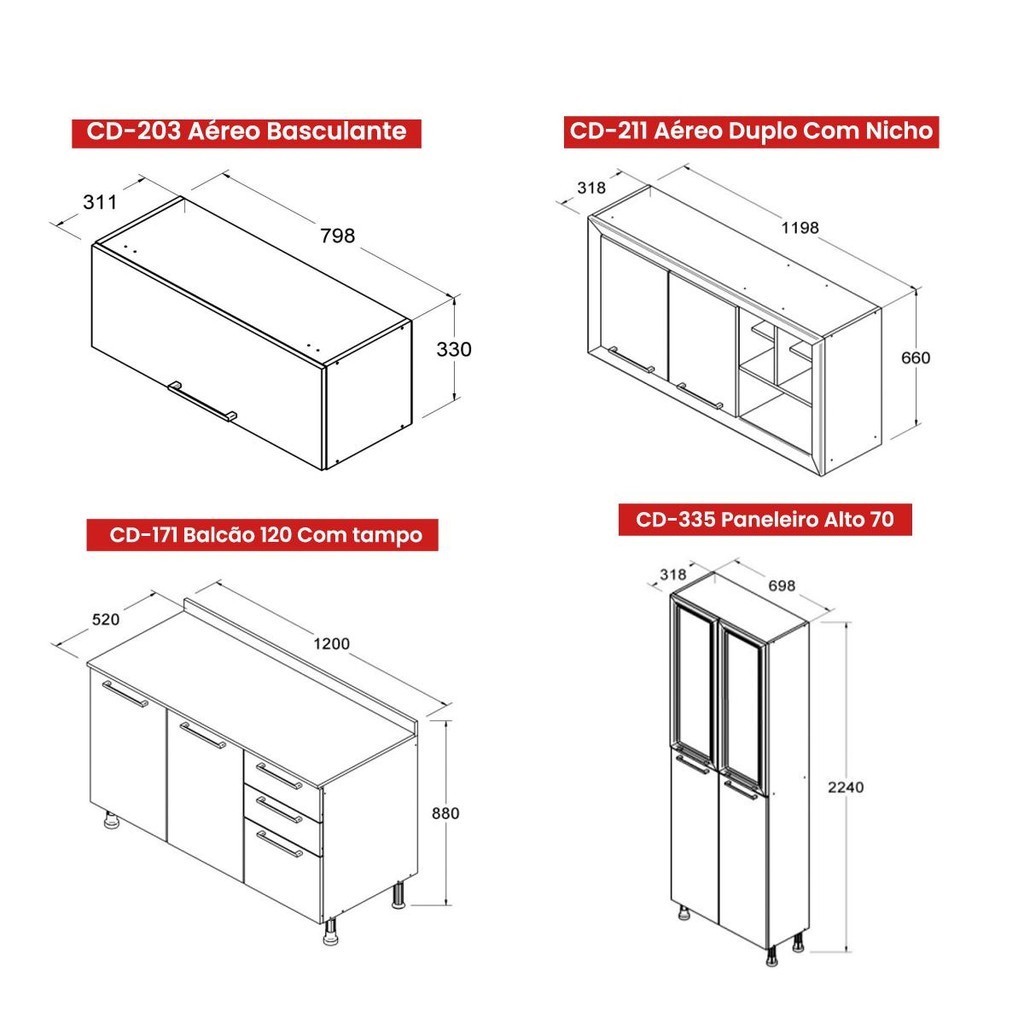 CD-203 Aéreo Basculante

311

798

330

CD-211 Aéreo Duplo Com Nicho

318

1198

660

CD-171 Balcão 120 Com tampo

520

1200

880

CD-335 Paneleiro Alto 70

318

698

2240