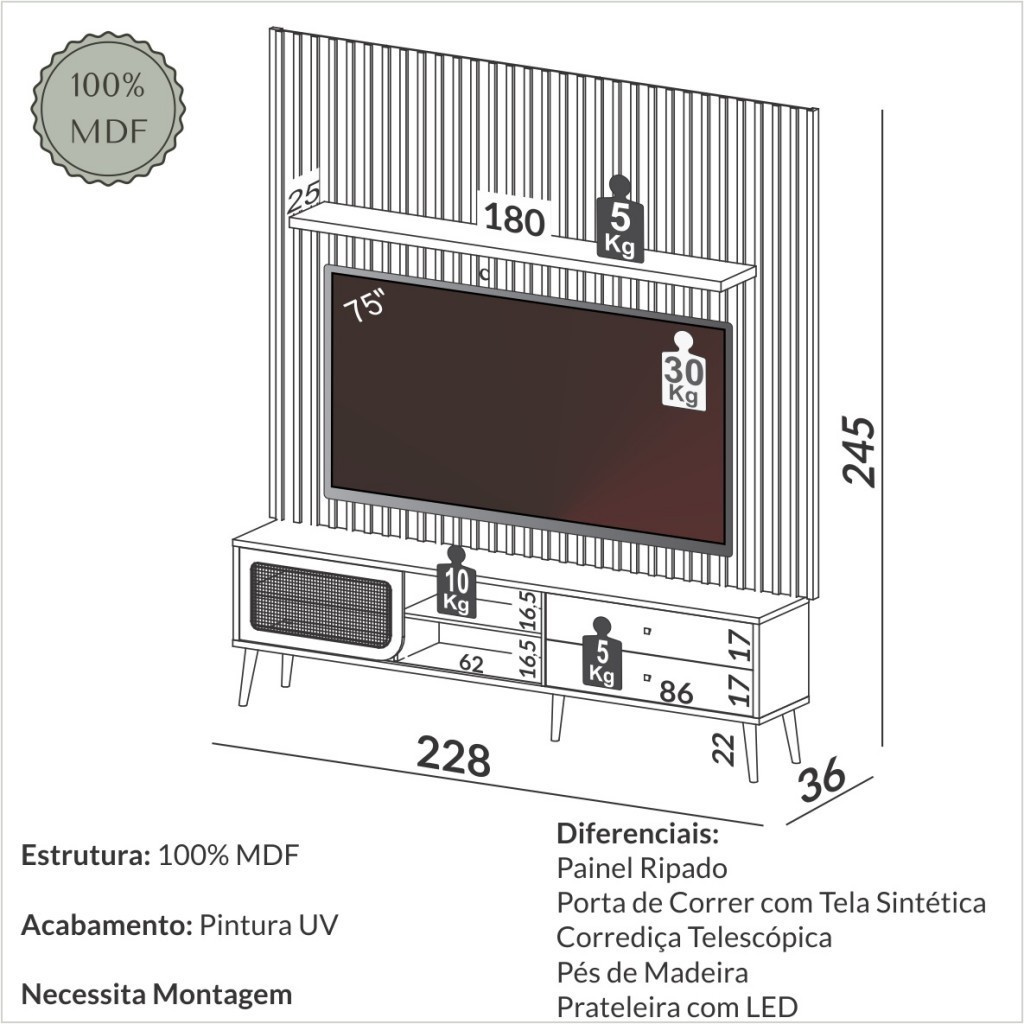 100% MDF

25
180
5 Kg
75"
30 Kg
245
10 Kg
16,5
16,5
62
5 Kg
17
17
86
22
228
36

Estrutura: 100% MDF

Acabamento: Pintura UV

Necessita Montagem

Diferenciais:
Painel Ripado
Porta de Correr com Tela Sintética
Corrediça Telescópica
Pés de Madeira
Prateleira com LED