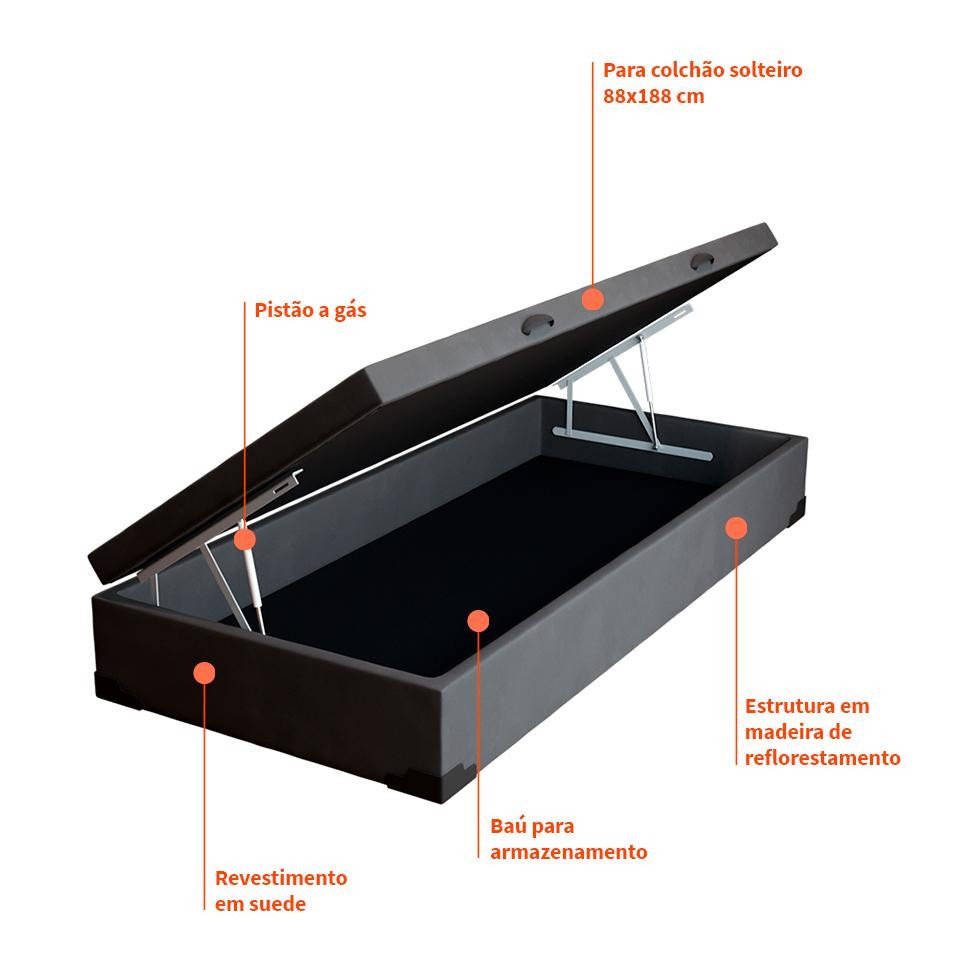 Para colchão solteiro
88x188 cm

Pistão a gás

Estrutura em madeira de reflorestamento

Baú para armazenamento

Revestimento em suede