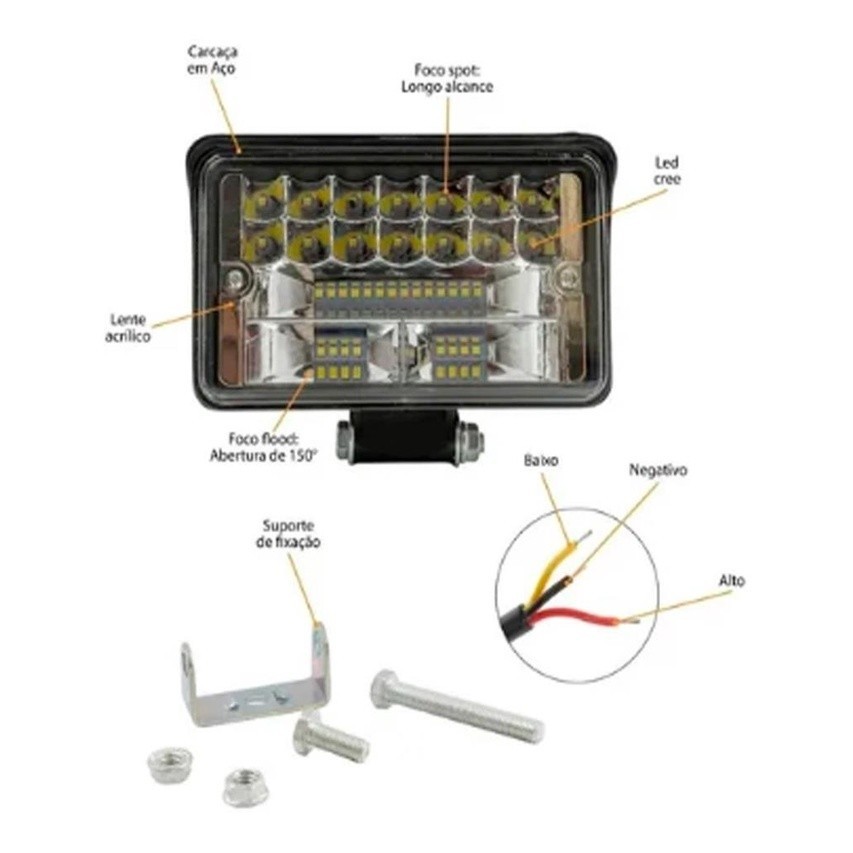 Carcaça em Aço

Foco spot: Longo alcance

Led cree

Lente acrílico

Foco flood: Abertura de 150°

Baixo

Negativo

Alto

Suporte de fixação