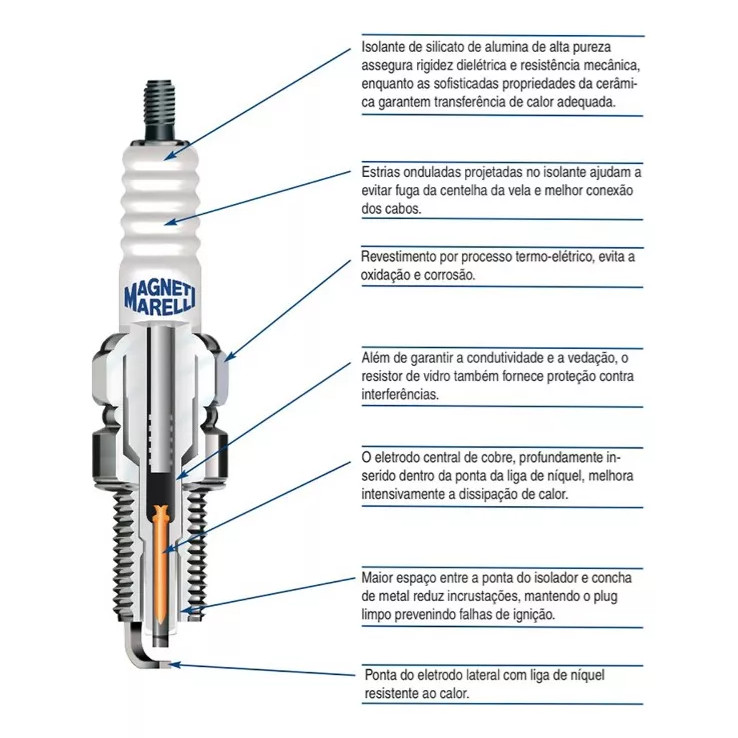 MAGNETI MARELLI

Isolante de silicato de alumina de alta pureza assegura rigidez dielétrica e resistência mecânica, enquanto as sofisticadas propriedades da cerâmica garantem transferência de calor adequada.

Estrias onduladas projetadas no isolante ajudam a evitar fuga da centelha da vela e melhor conexão dos cabos.

Revestimento por processo termo-elétrico, evita a oxidação e corrosão.

Além de garantir a condutividade e a vedação, o resistor de vidro também fornece proteção contra interferências.

O eletrodo central de cobre, profundamente inserido dentro da ponta da liga de níquel, melhora intensivamente a dissipação de calor.

Maior espaço entre a ponta do isolador e concha de metal reduz incrustações, mantendo o plug limpo prevenindo falhas de ignição.

Ponta do eletrodo lateral com liga de níquel resistente ao calor.