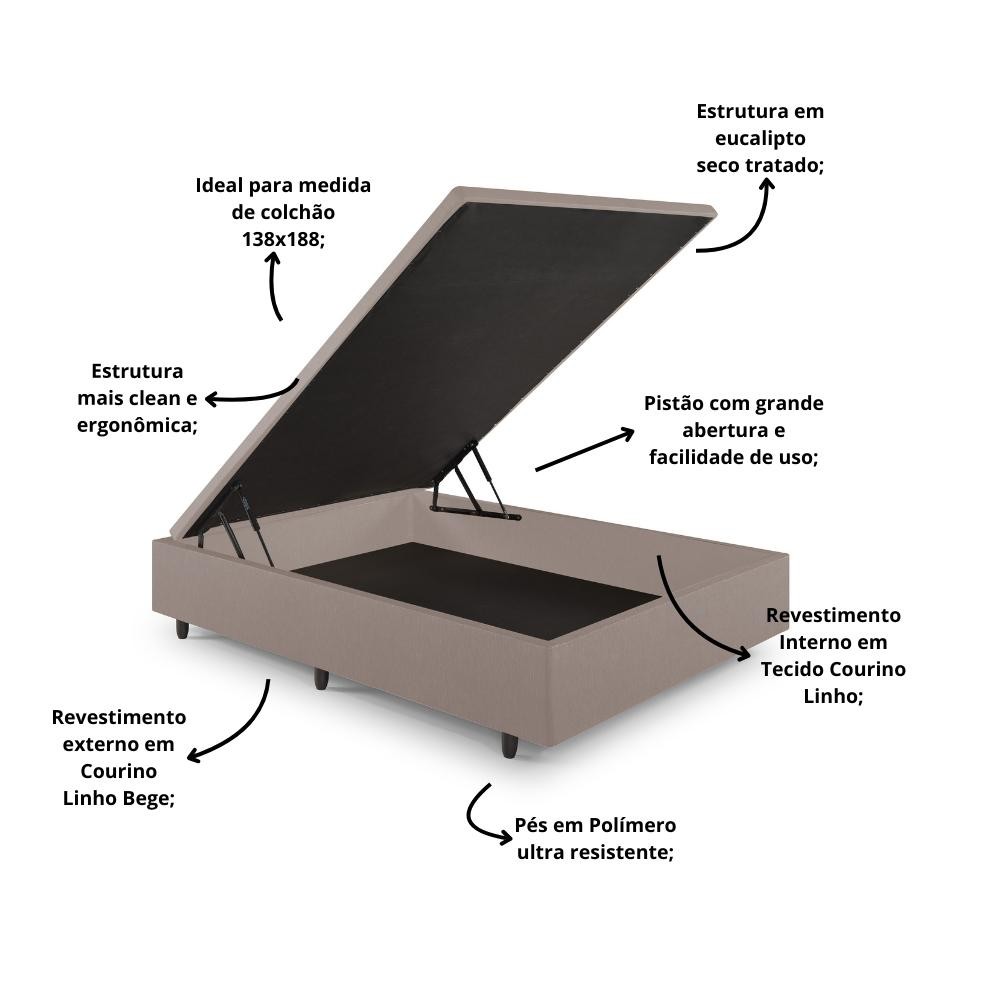 Estrutura em eucalipto seco tratado;

Ideal para medida de colchão 138x188;

Estrutura mais clean e ergonômica;

Pistão com grande abertura e facilidade de uso;

Revestimento Interno em Tecido Courino Linho;

Revestimento externo em Courino Linho Bege;

Pés em Polímero ultra resistente;