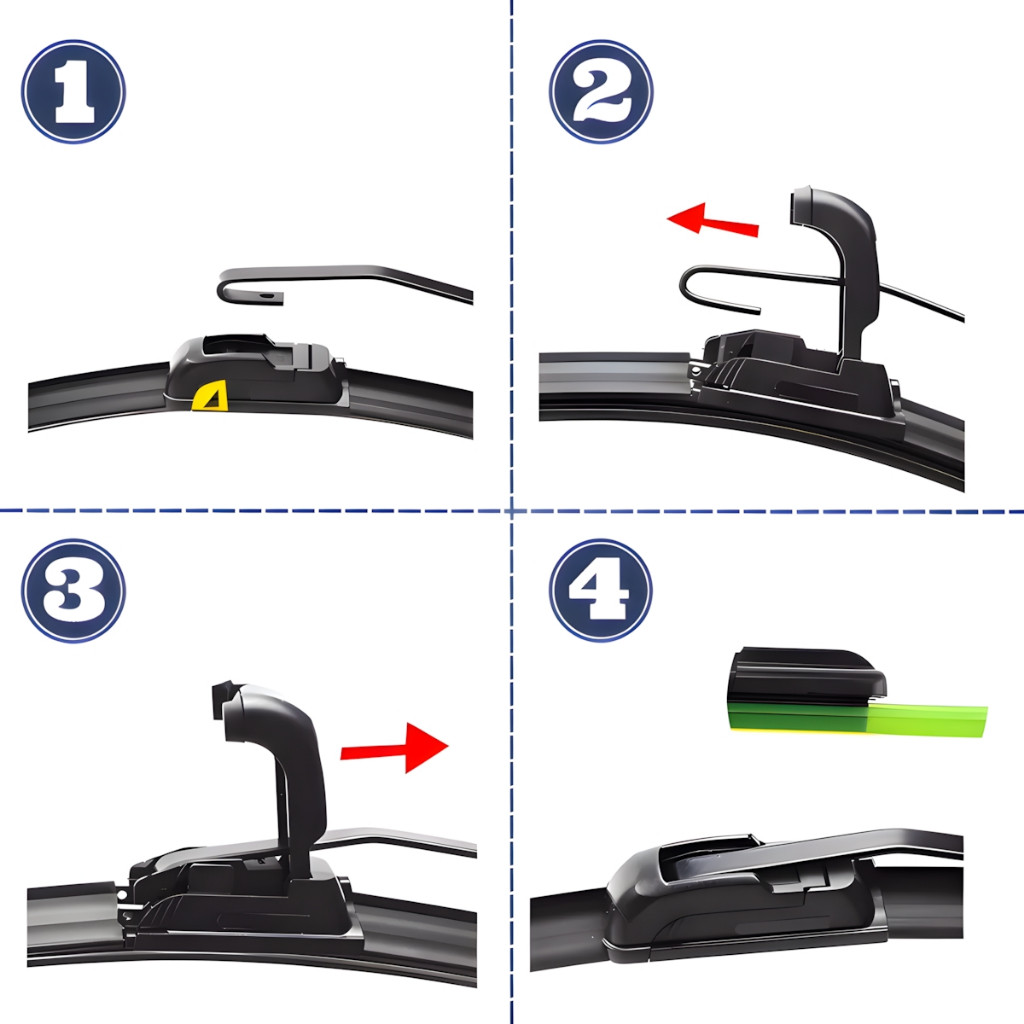 1

2

3

4