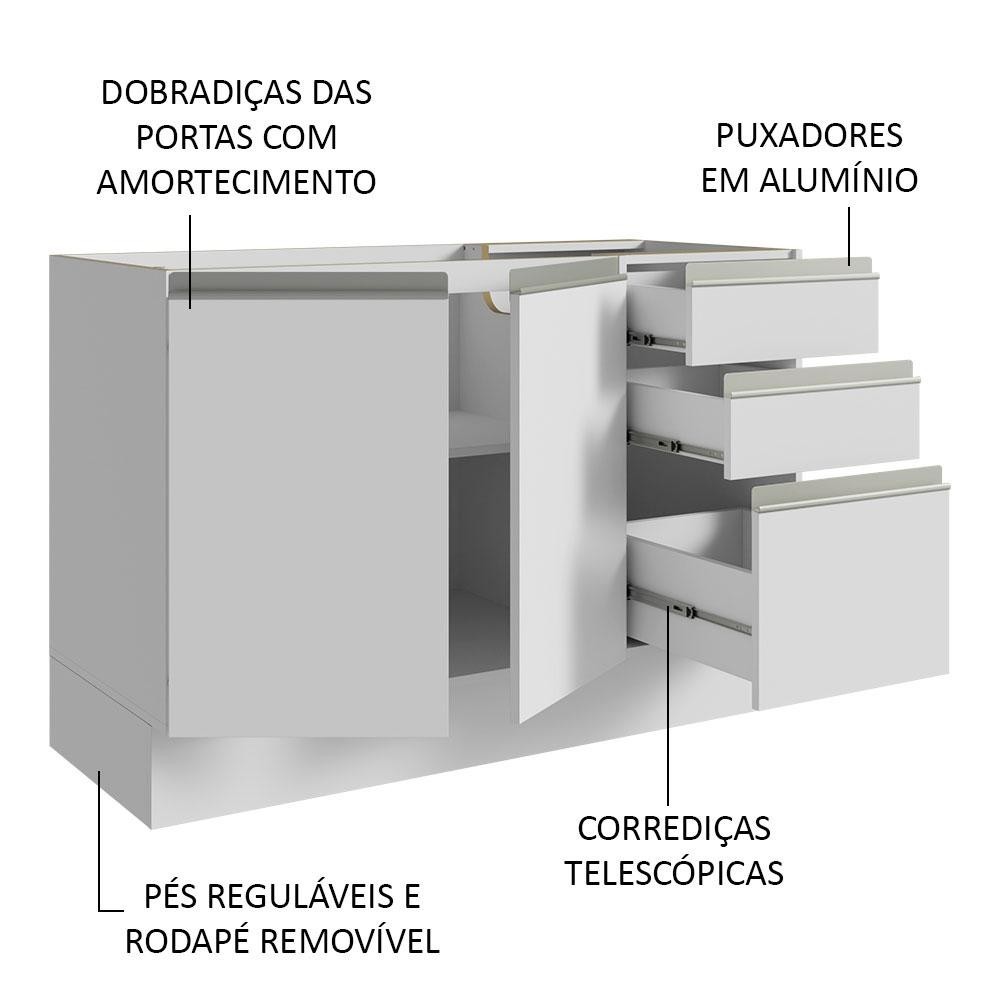 DOBRADIÇAS DAS PORTAS COM AMORTECIMENTO

PUXADORES EM ALUMÍNIO

CORREDIÇAS TELESCÓPICAS

PÉS REGULÁVEIS E RODAPÉ REMOVÍVEL