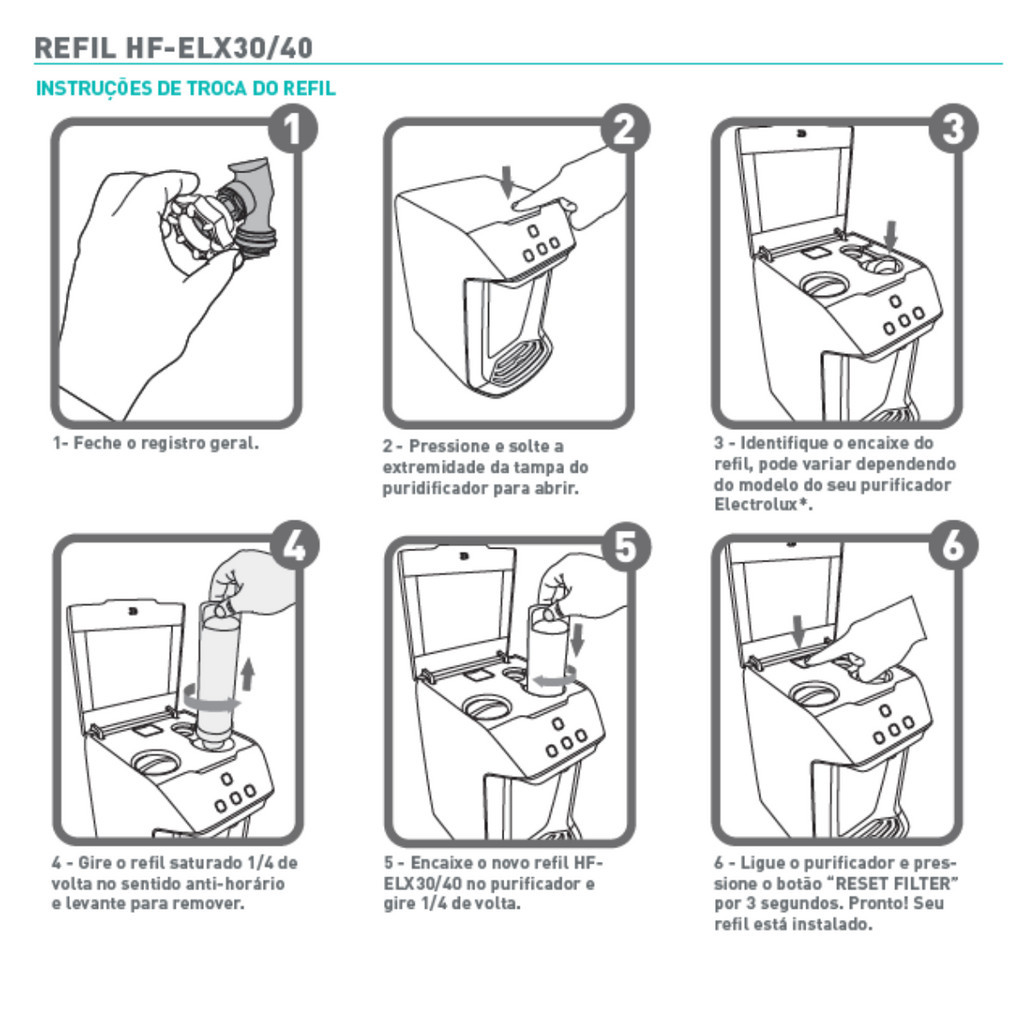 REFIL HF-ELX30/40

INSTRUÇÕES DE TROCA DO REFIL

1

1- Feche o registro geral.

2

2 - Pressione e solte a extremidade da tampa do puridificador para abrir.

3

3 - Identifique o encaixe do refil, pode variar dependendo do modelo do seu purificador Electrolux*.

4

4 - Gire o refil saturado 1/4 de volta no sentido anti-horário e levante para remover.

5

5 - Encaixe o novo refil HF-ELX30/40 no purificador e gire 1/4 de volta.

6

6 - Ligue o purificador e pressione o botão "RESET FILTER" por 3 segundos. Pronto! Seu refil está instalado.