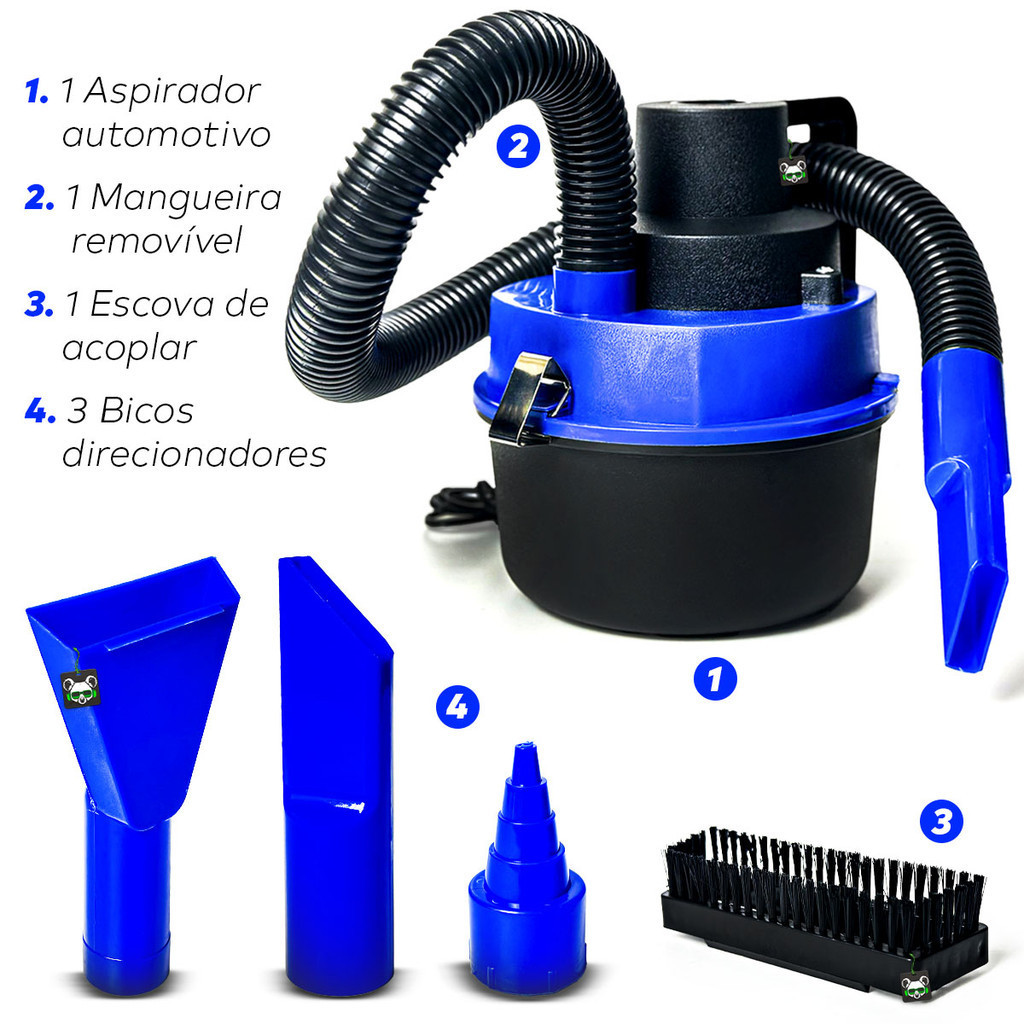 1. 1 Aspirador automotivo

2. 1 Mangueira removível

3. 1 Escova de acoplar

4. 3 Bicos direcionadores

2

1

4

3