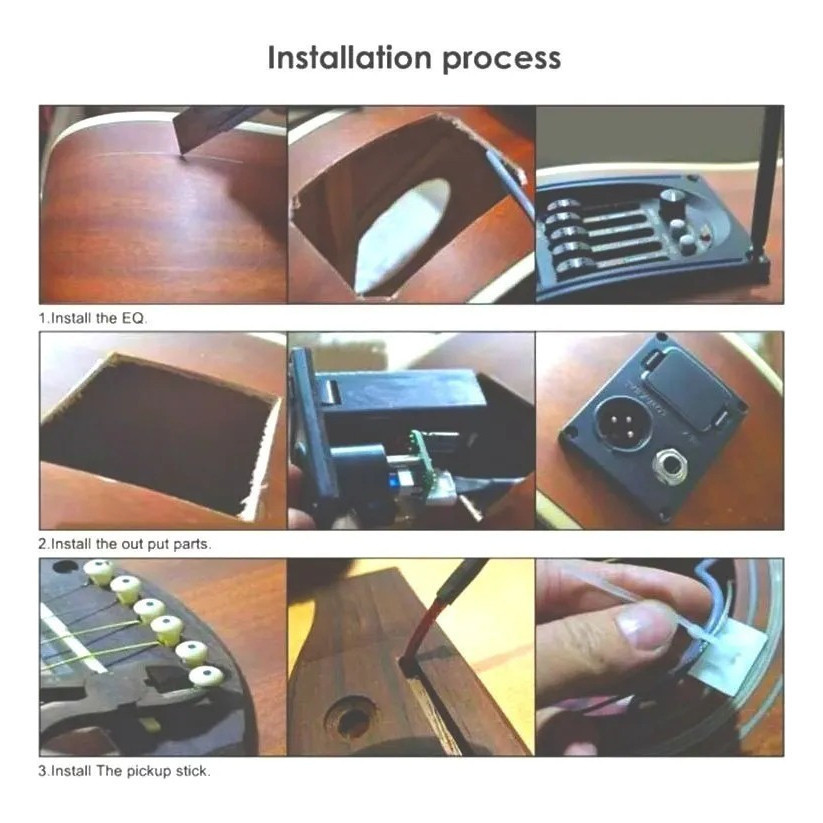 Installation process

1.Install the EQ.

2.Install the out put parts.

3.Install The pickup stick.