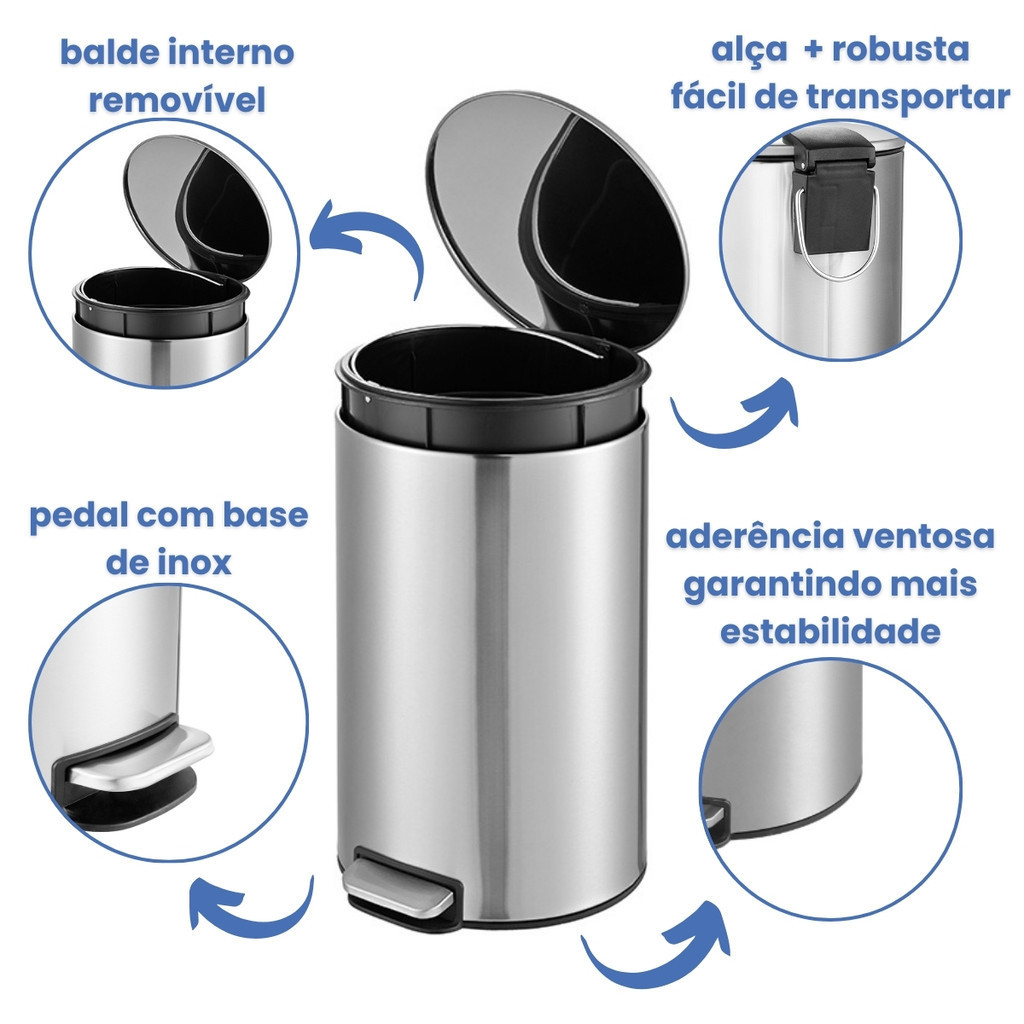 balde interno removível

alça + robusta fácil de transportar

pedal com base de inox

aderência ventosa garantindo mais estabilidade