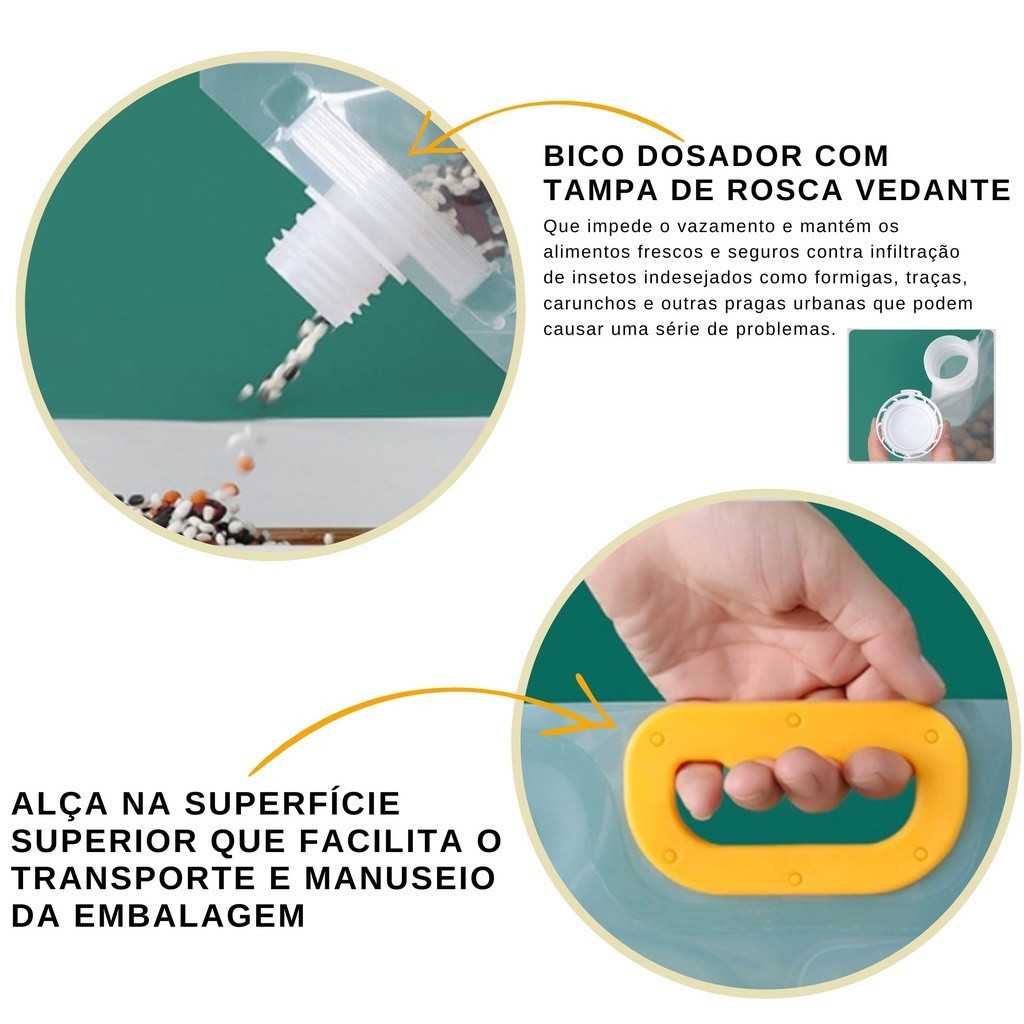 BICO DOSADOR COM TAMPA DE ROSCA VEDANTE

Que impede o vazamento e mantém os alimentos frescos e seguros contra infiltração de insetos indesejados como formigas, traças, carunchos e outras pragas urbanas que podem causar uma série de problemas.

ALÇA NA SUPERFÍCIE SUPERIOR QUE FACILITA O TRANSPORTE E MANUSEIO DA EMBALAGEM