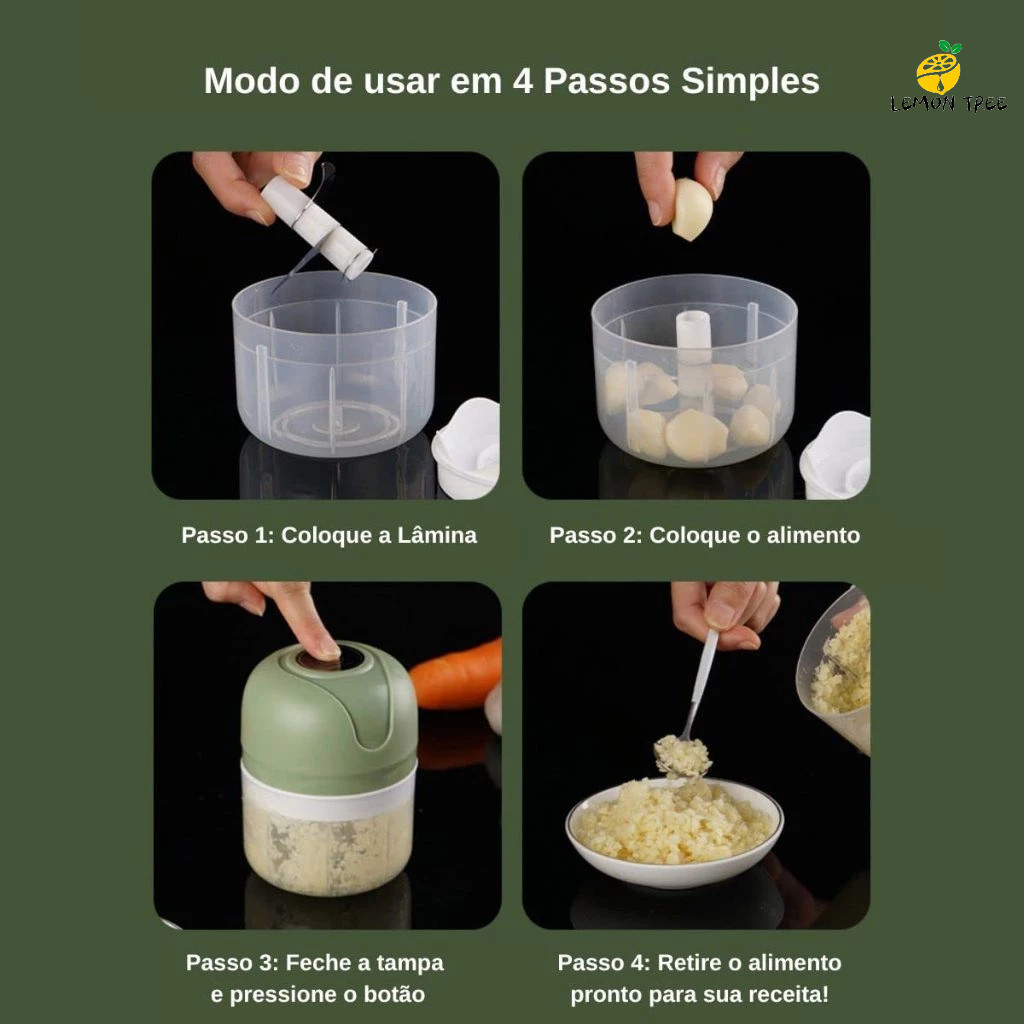 Modo de usar em 4 Passos Simples

LEMON TREE

Passo 1: Coloque a Lâmina

Passo 2: Coloque o alimento

Passo 3: Feche a tampa e pressione o botão

Passo 4: Retire o alimento pronto para sua receita!