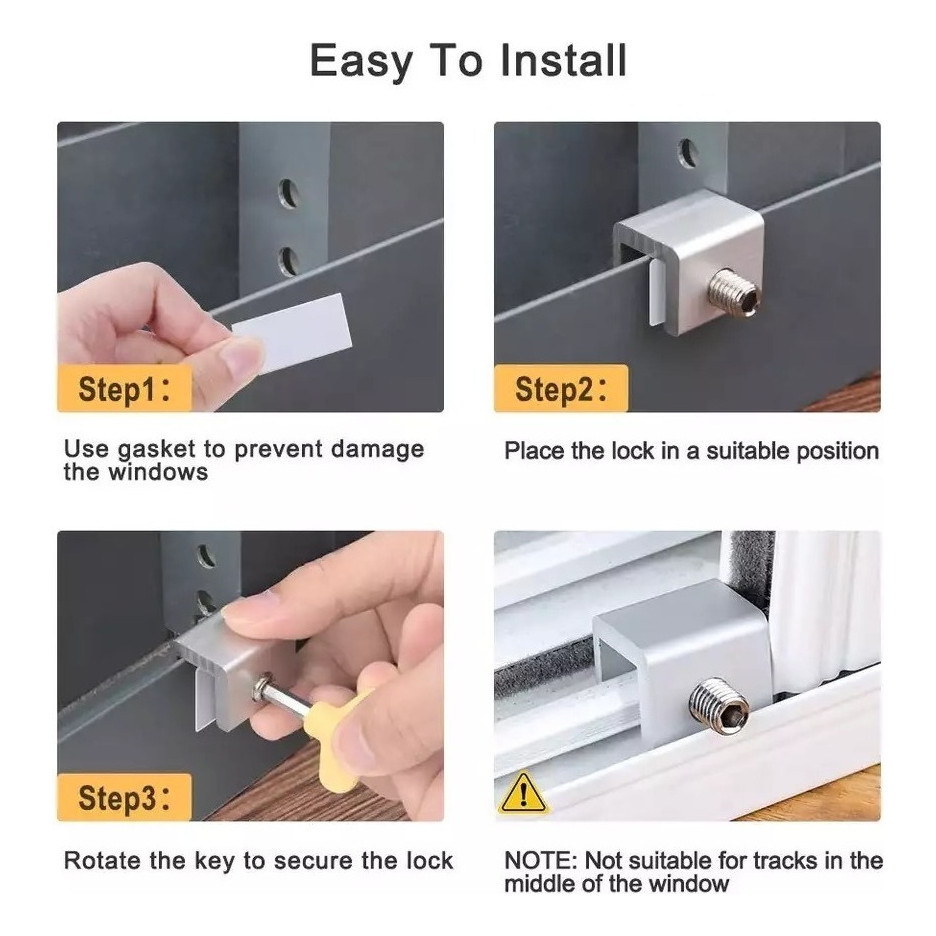 Easy To Install

Step1:

Use gasket to prevent damage the windows

Step2:

Place the lock in a suitable position

Step3:

Rotate the key to secure the lock

NOTE: Not suitable for tracks in the middle of the window