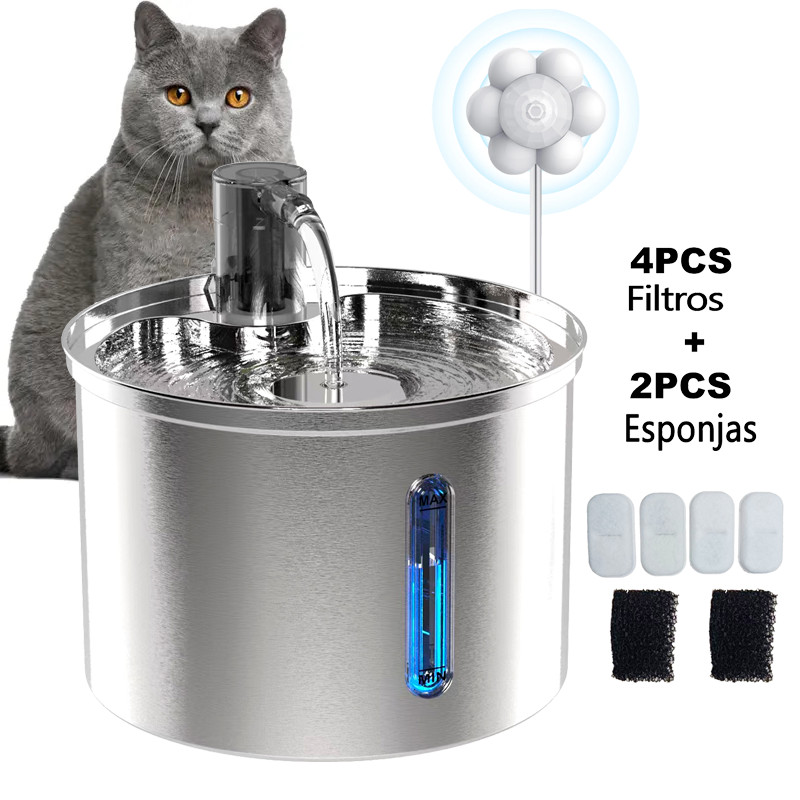 4PCS
Filtros
+
2PCS
Esponjas

MAX
MIN