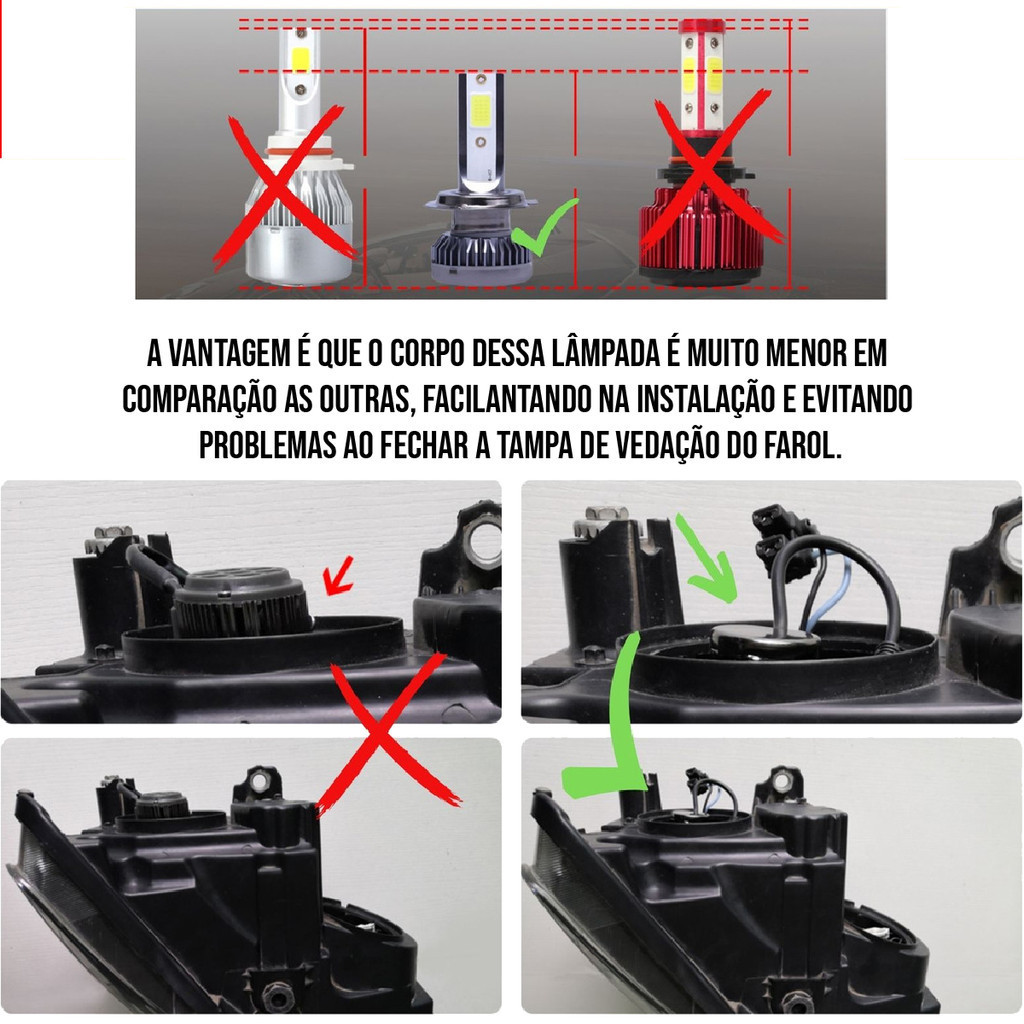 A VANTAGEM É QUE O CORPO DESSA LÂMPADA É MUITO MENOR EM COMPARAÇÃO AS OUTRAS, FACILANTANDO NA INSTALAÇÃO E EVITANDO PROBLEMAS AO FECHAR A TAMPA DE VEDAÇÃO DO FAROL.