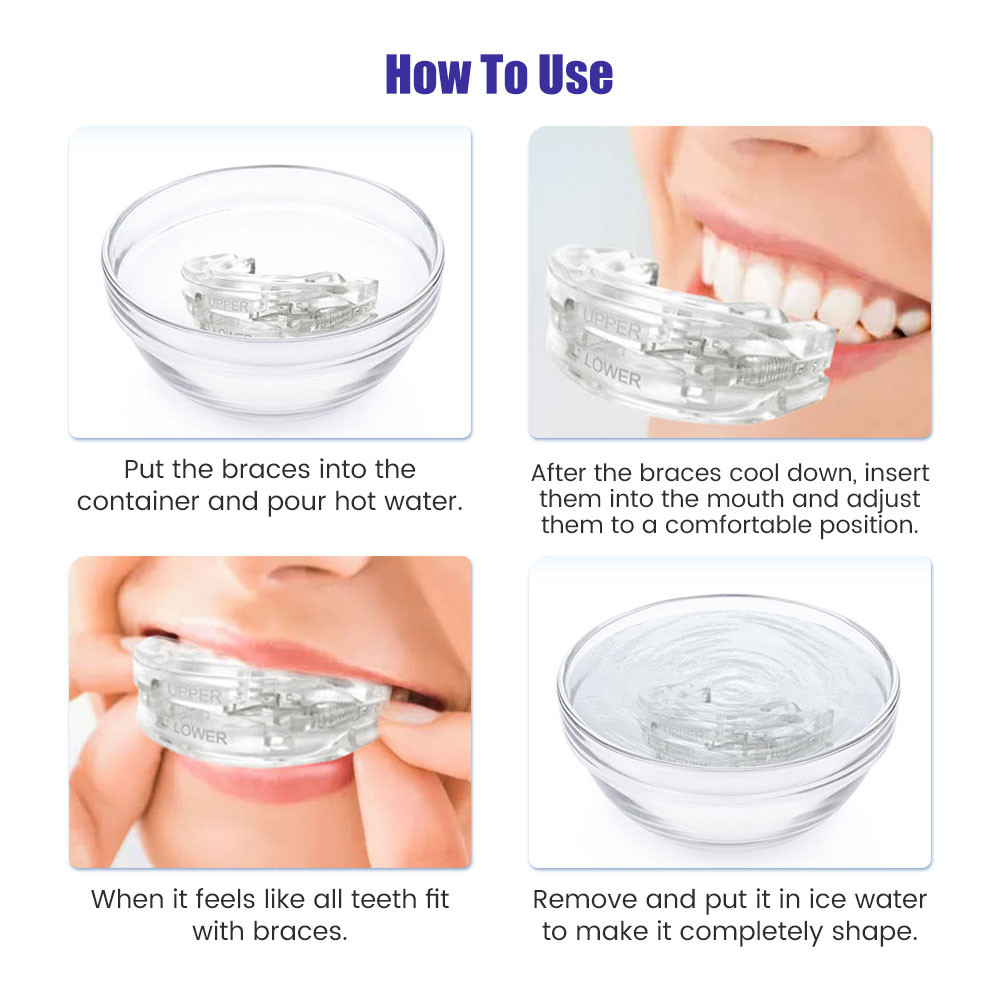 How To Use

UPPER
LOWER

Put the braces into the container and pour hot water.

UPPER
LOWER

After the braces cool down, insert them into the mouth and adjust them to a comfortable position.

UPPER
LOWER

When it feels like all teeth fit with braces.

Remove and put it in ice water to make it completely shape.