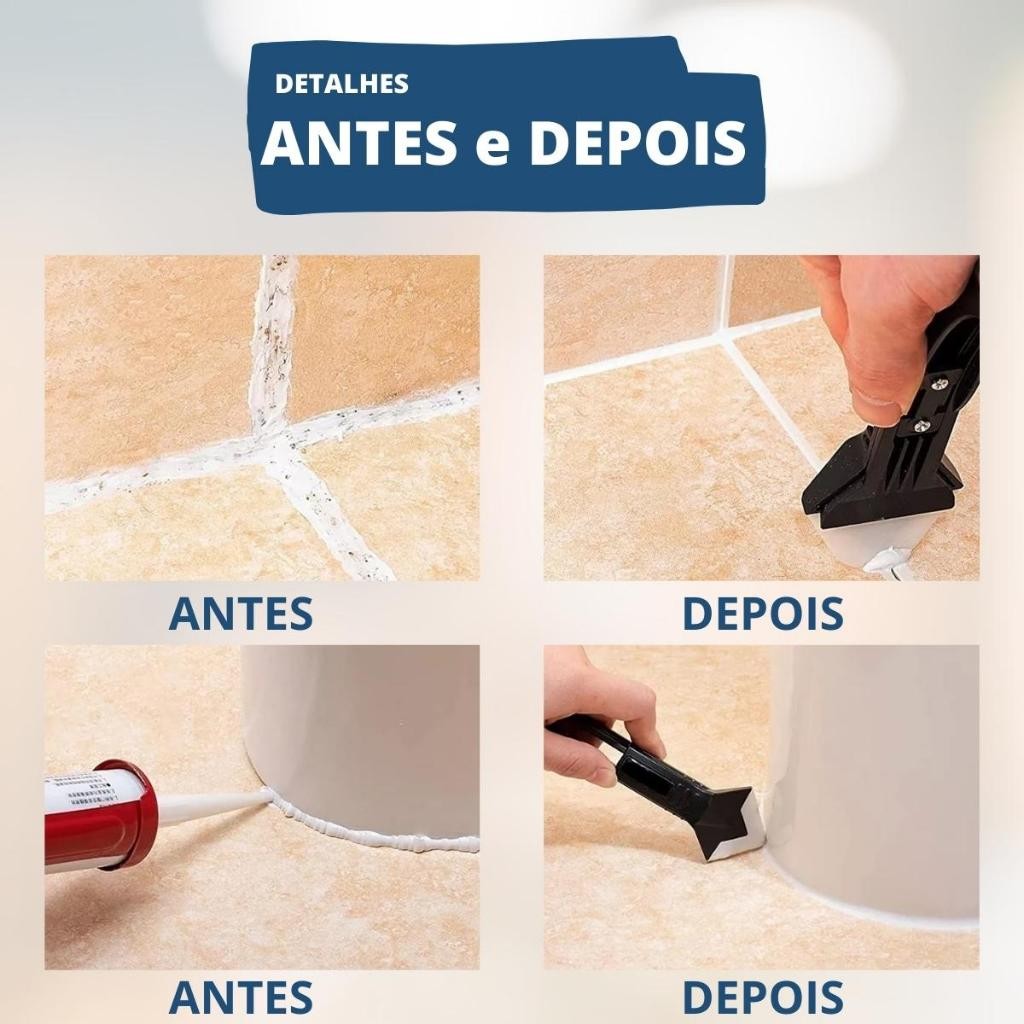 DETALHES
ANTES e DEPOIS

ANTES

DEPOIS

ANTES

DEPOIS