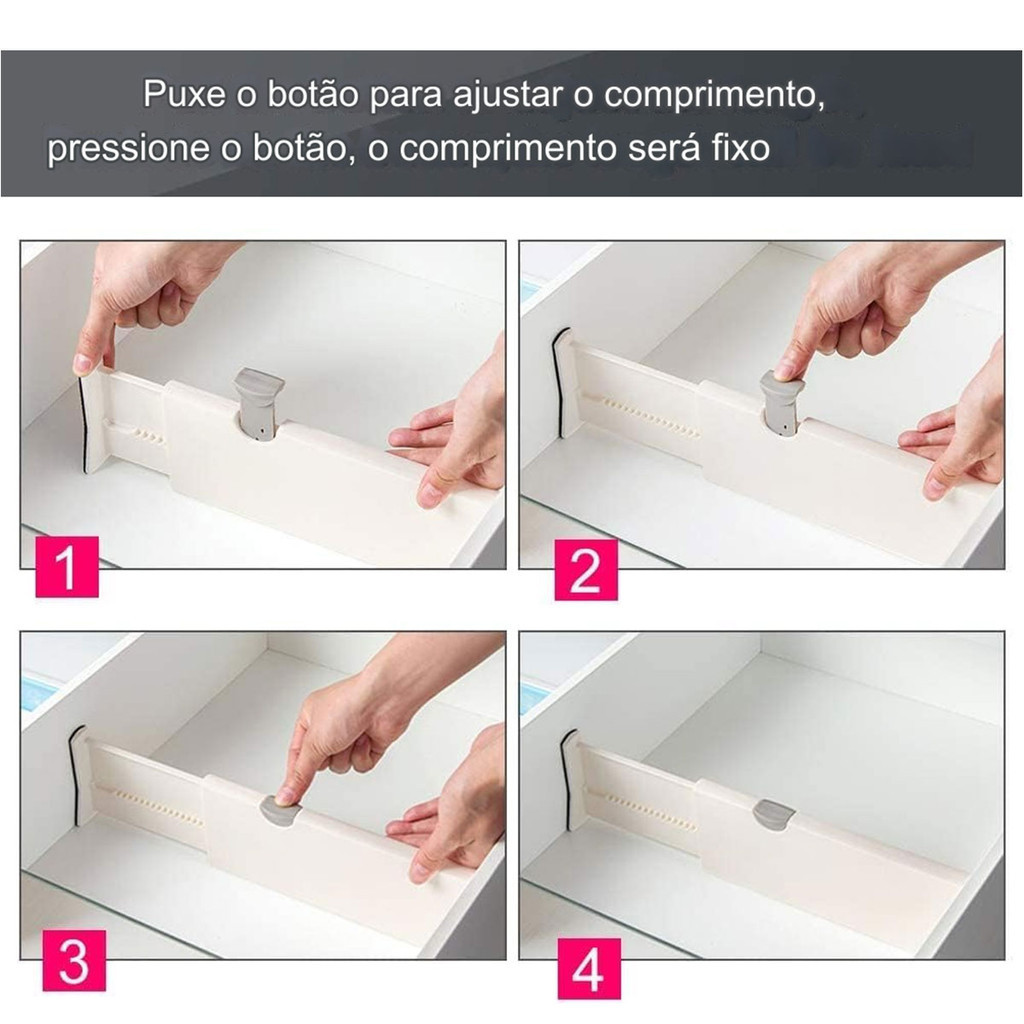 Puxe o botão para ajustar o comprimento, pressione o botão, o comprimento será fixo

1

2

3

4