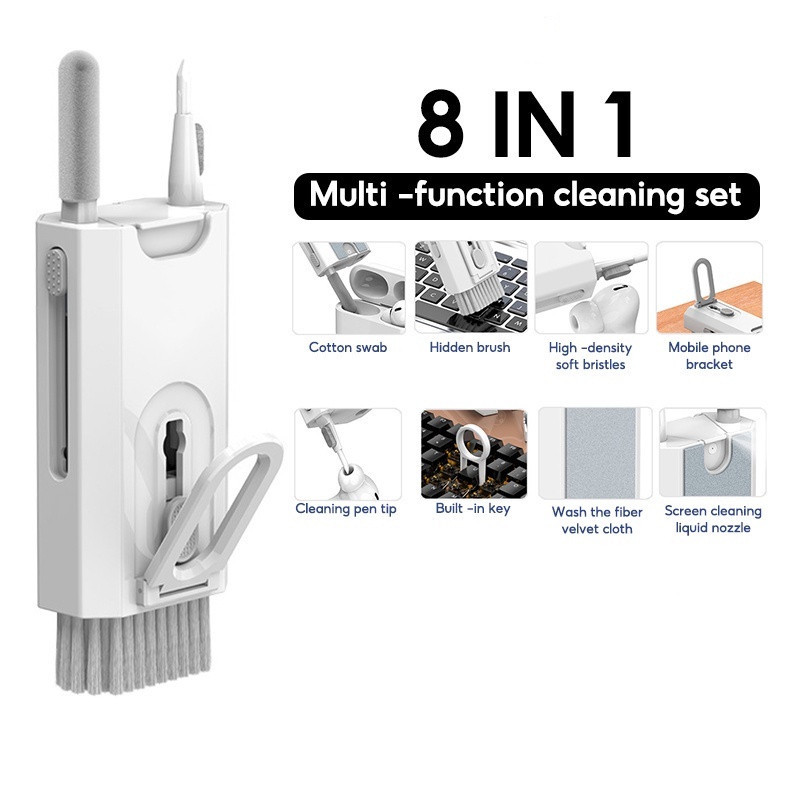 8 IN 1

Multi -function cleaning set

Cotton swab

Hidden brush

High -density soft bristles

Mobile phone bracket

Cleaning pen tip

Built -in key

Wash the fiber velvet cloth

Screen cleaning liquid nozzle