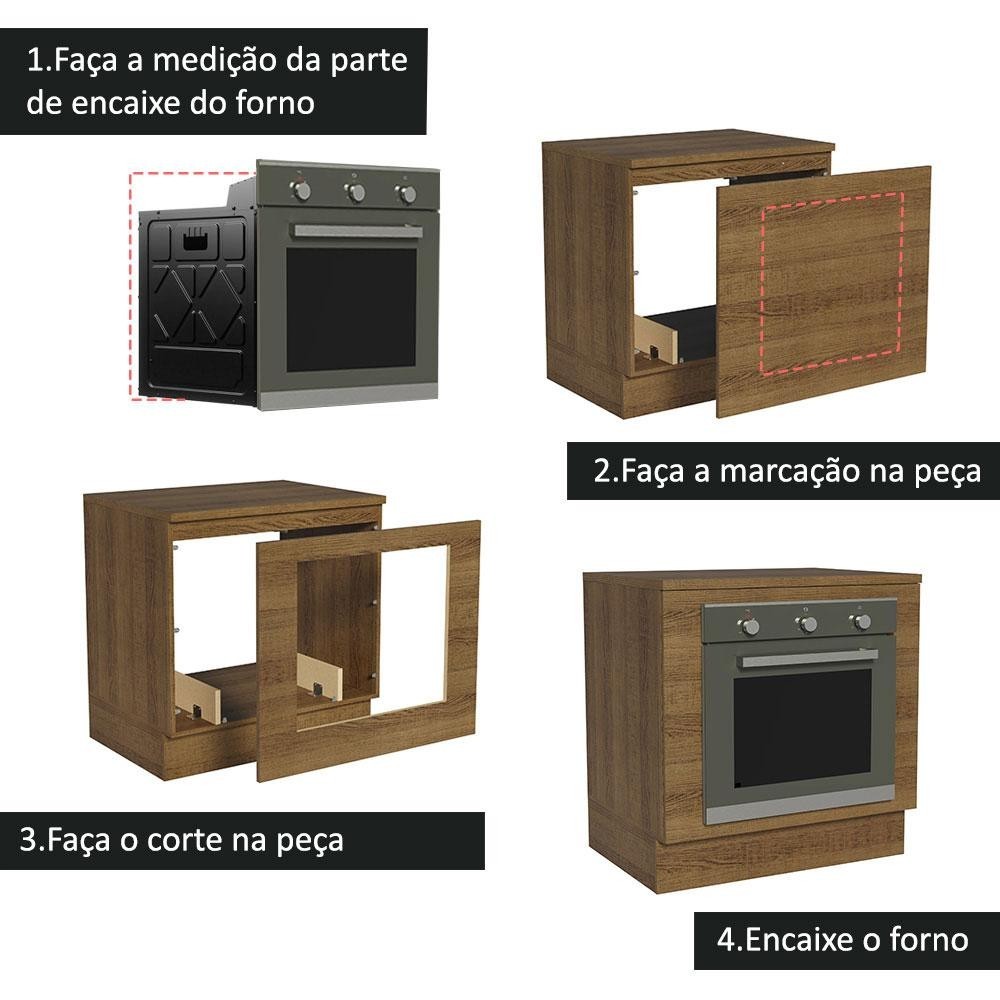 1.Faça a medição da parte de encaixe do forno

2.Faça a marcação na peça

3.Faça o corte na peça

4.Encaixe o forno