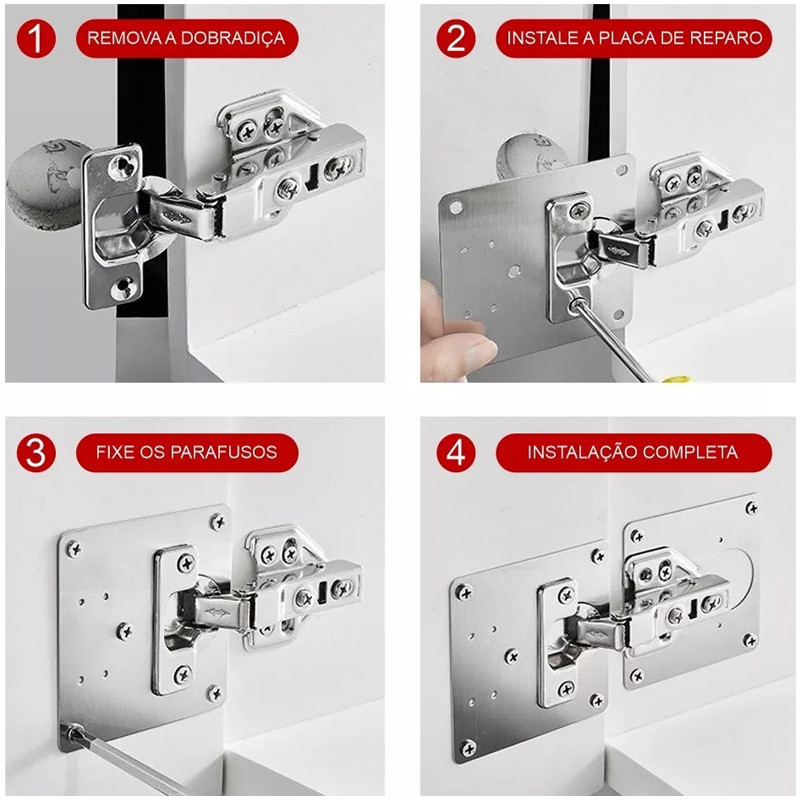 1 REMOVA A DOBRADIÇA

2 INSTALE A PLACA DE REPARO

3 FIXE OS PARAFUSOS

4 INSTALAÇÃO COMPLETA