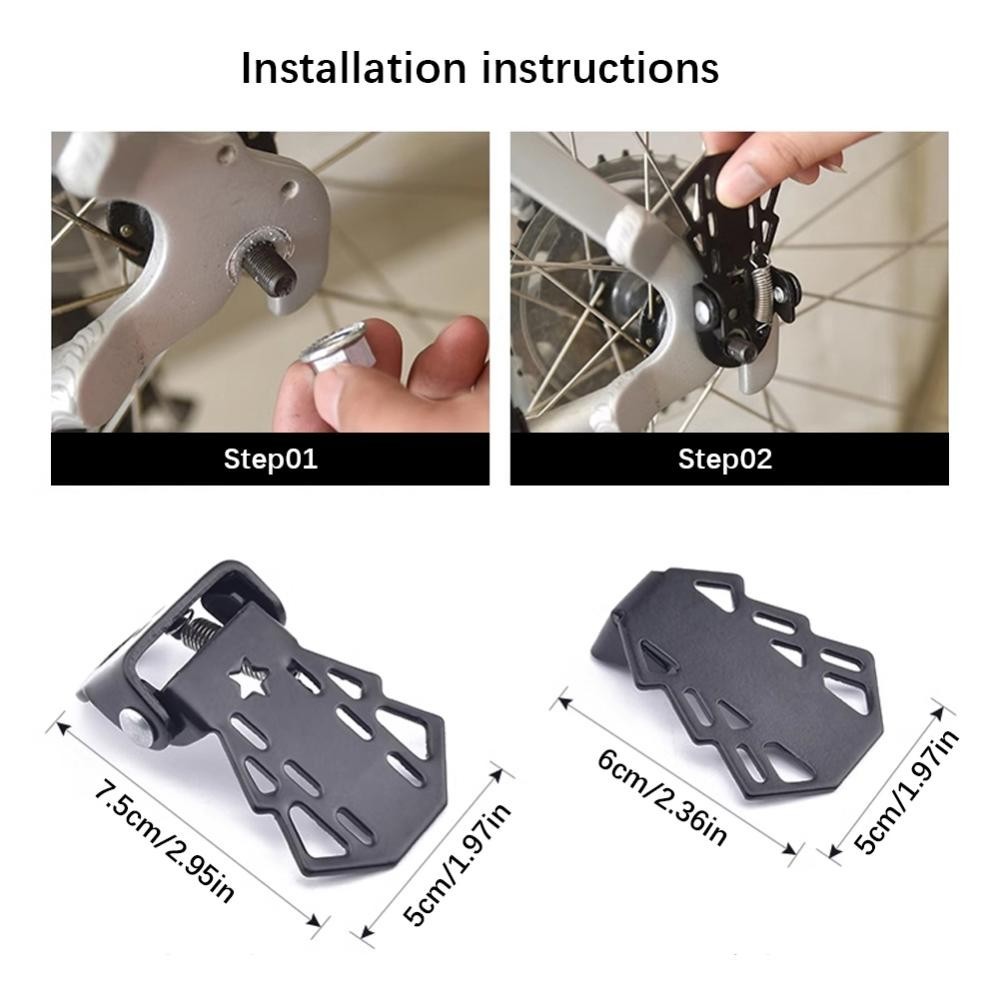 Installation instructions

Step01

Step02

7.5cm/2.95in

5cm/1.97in

6cm/2.36in

5cm/1.97in