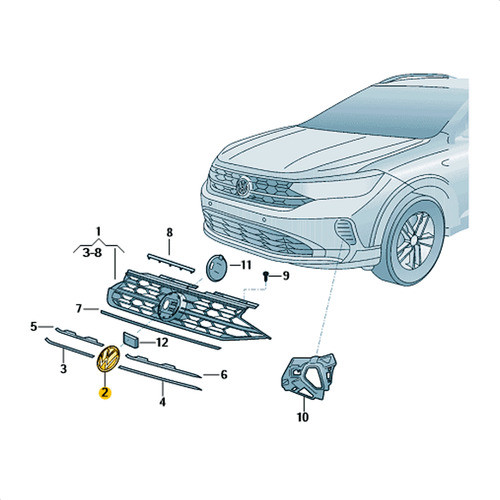 1
3-8
8
11
9
7
5
12
3
6
2
4
10