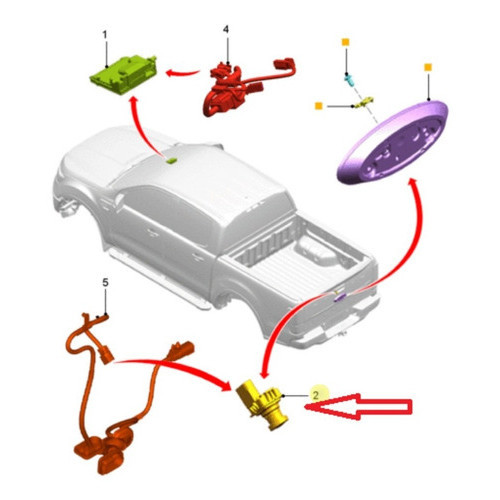 1

4

5

2