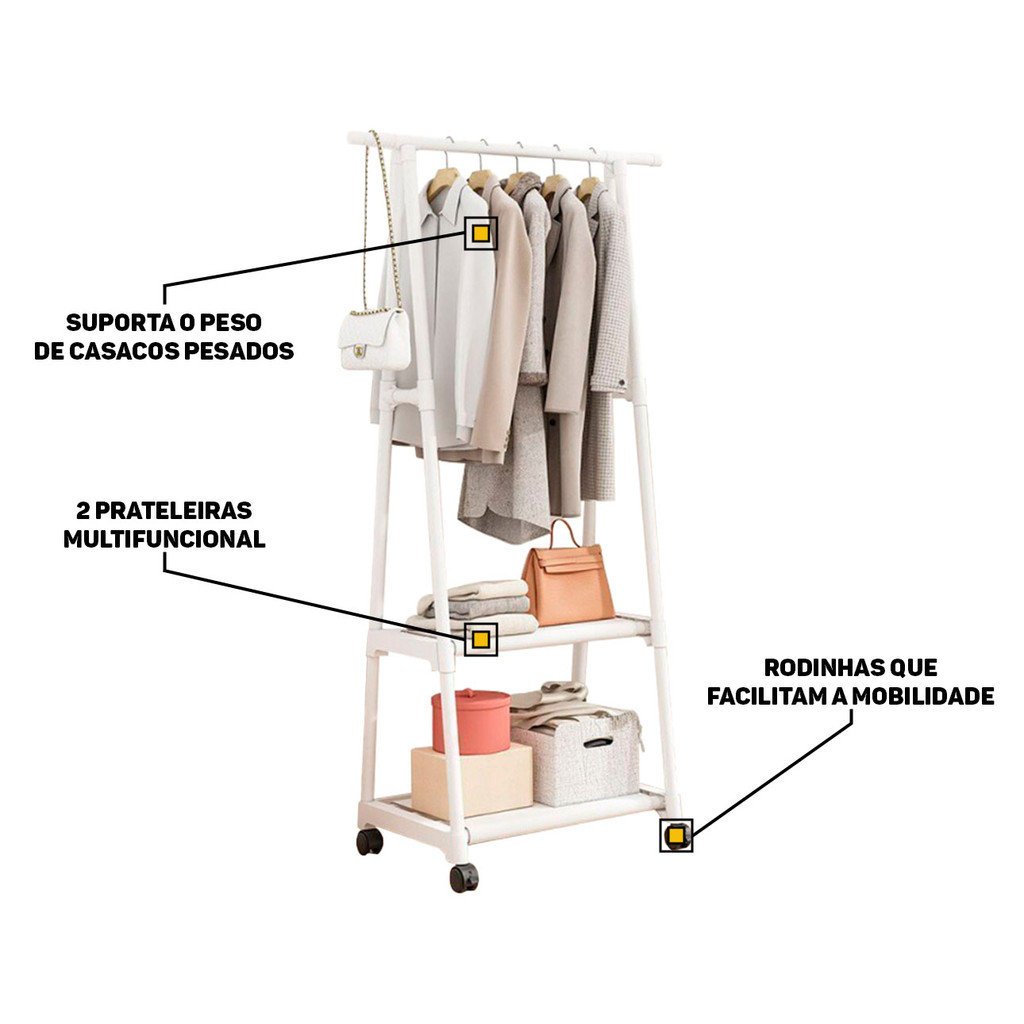 SUPORTA O PESO
DE CASACOS PESADOS

2 PRATELEIRAS
MULTIFUNCIONAL

RODINHAS QUE
FACILITAM A MOBILIDADE