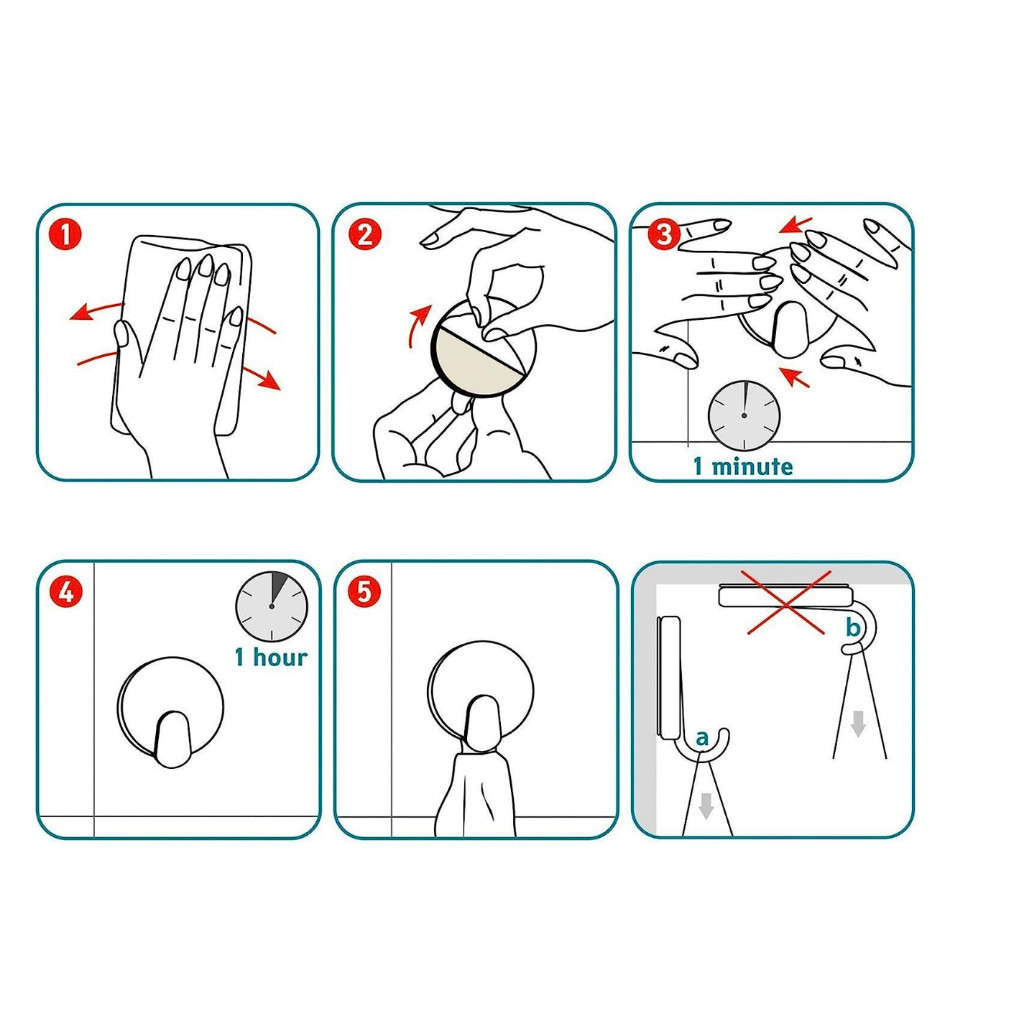 1

2

3

1 minute

4

1 hour

5

b

a