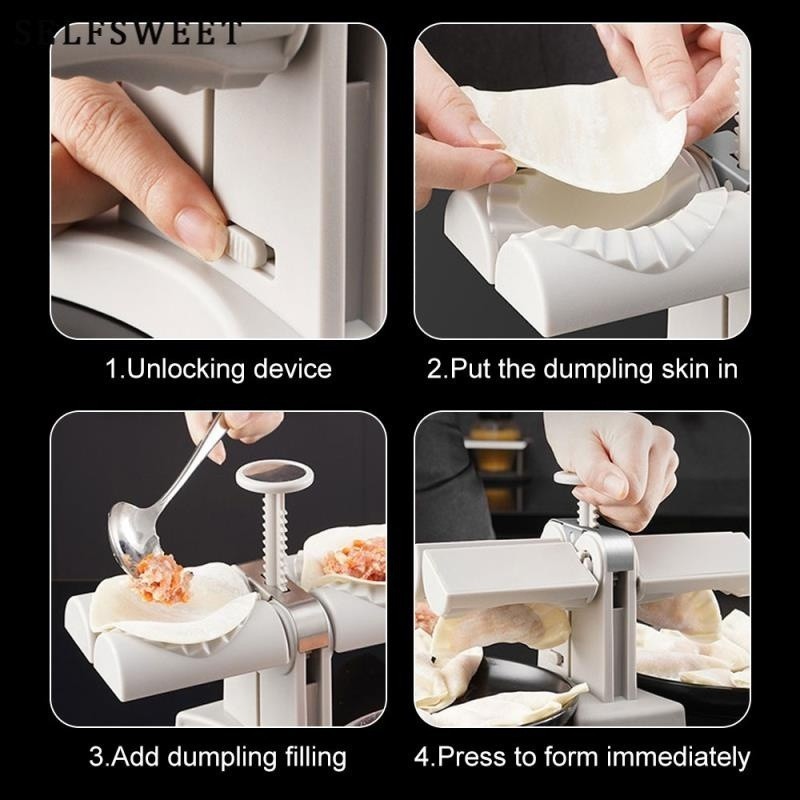 SELFSWEET

1.Unlocking device

2.Put the dumpling skin in

3.Add dumpling filling

4.Press to form immediately