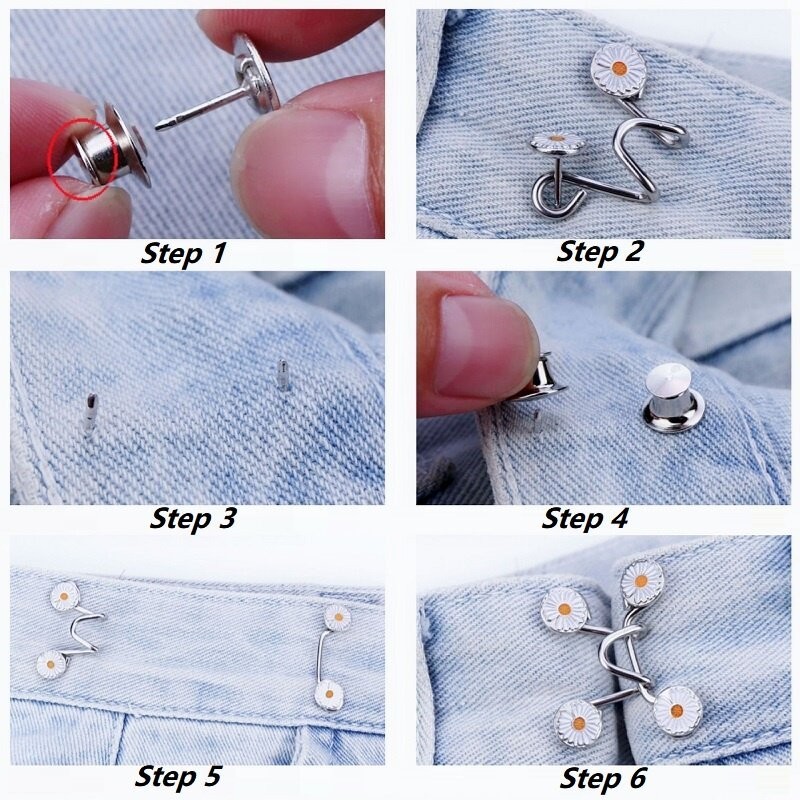 Step 1

Step 2

Step 3

Step 4

Step 5

Step 6