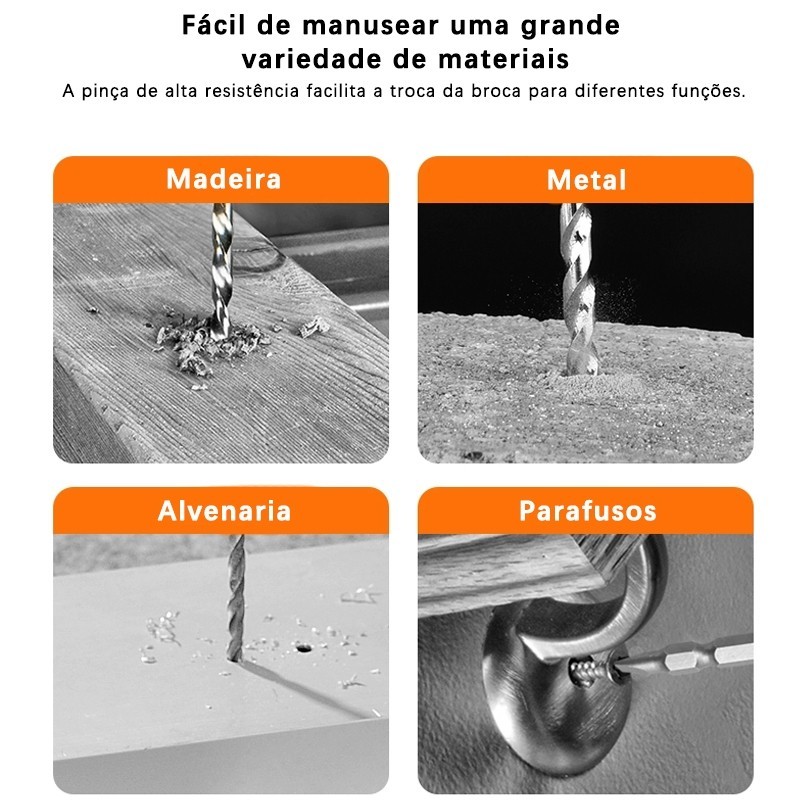 Fácil de manusear uma grande variedade de materiais

A pinça de alta resistência facilita a troca da broca para diferentes funções.

Madeira

Metal

Alvenaria

Parafusos