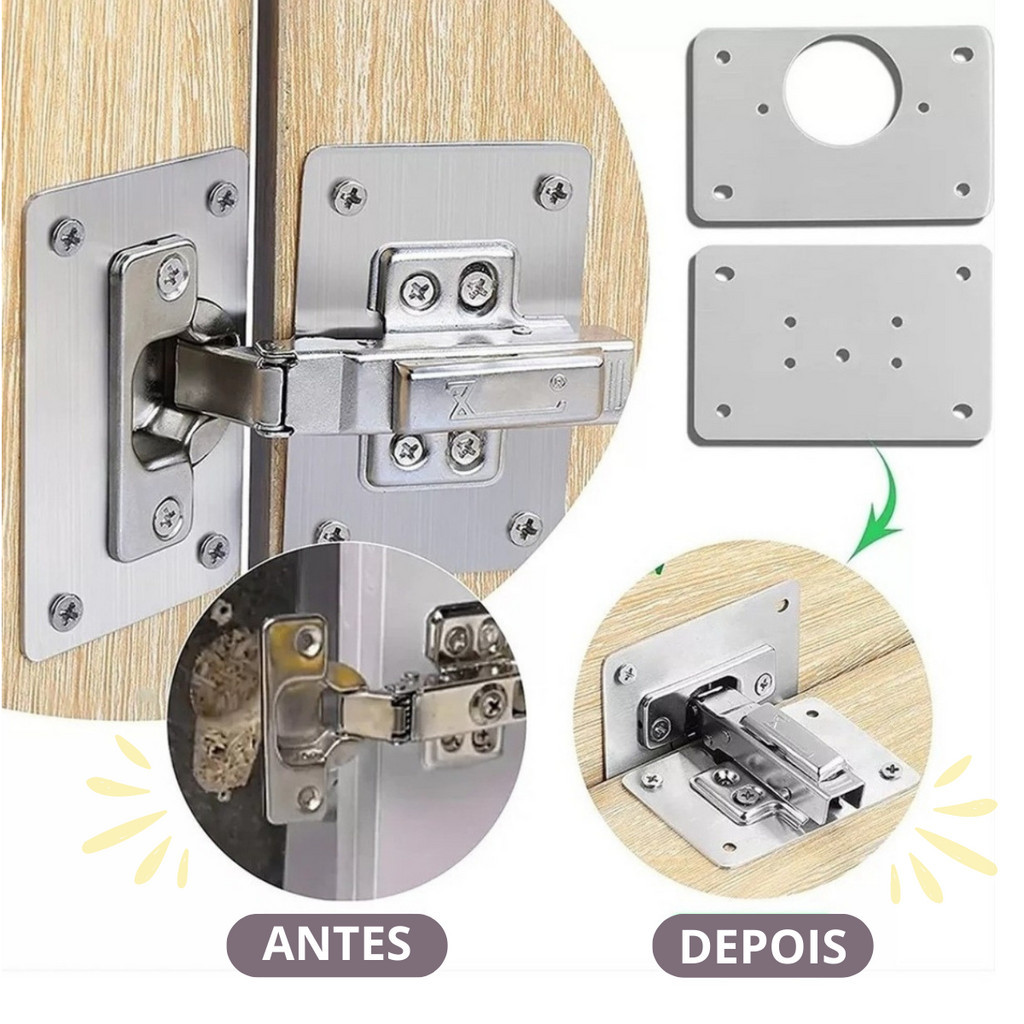 ANTES

DEPOIS