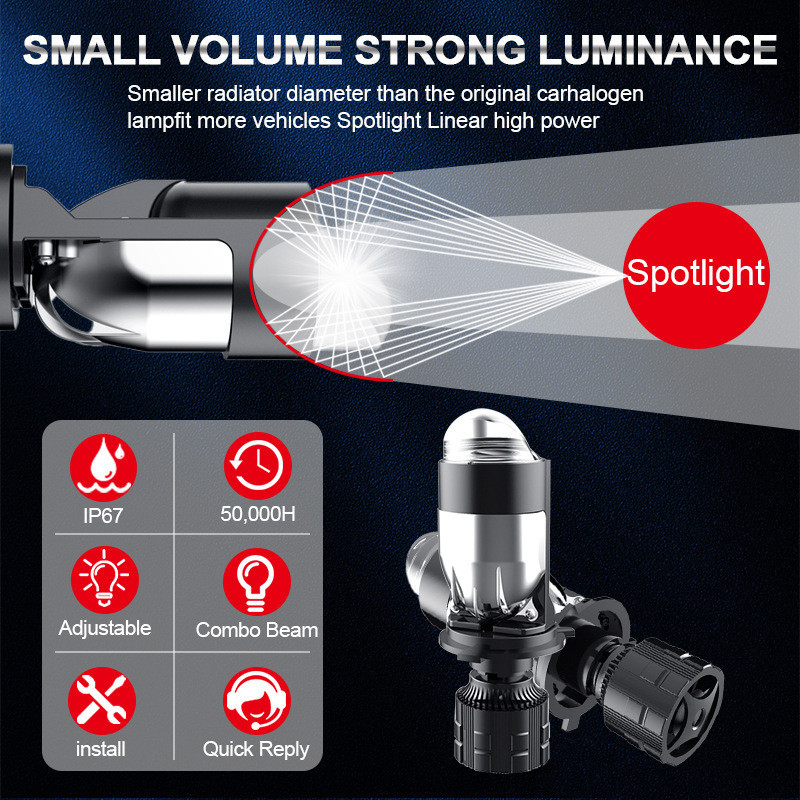 SMALL VOLUME STRONG LUMINANCE

Smaller radiator diameter than the original carhalogen lampfit more vehicles Spotlight Linear high power

Spotlight

IP67

50,000H

Adjustable

Combo Beam

install

Quick Reply