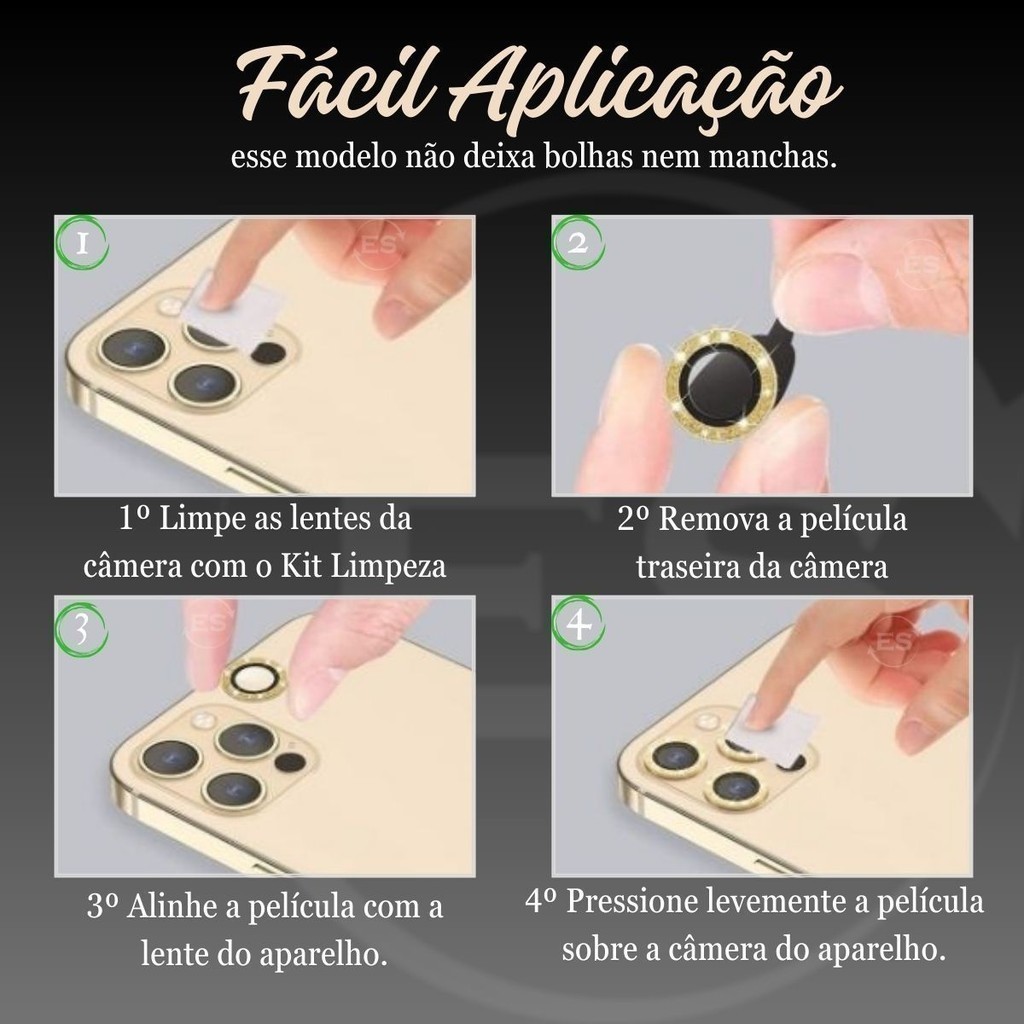 Fácil Aplicação
esse modelo não deixa bolhas nem manchas.

1

ES

1º Limpe as lentes da câmera com o Kit Limpeza

2

ES

2º Remova a película traseira da câmera

3

ES

3º Alinhe a película com a lente do aparelho.

4

ES

4º Pressione levemente a película sobre a câmera do aparelho.