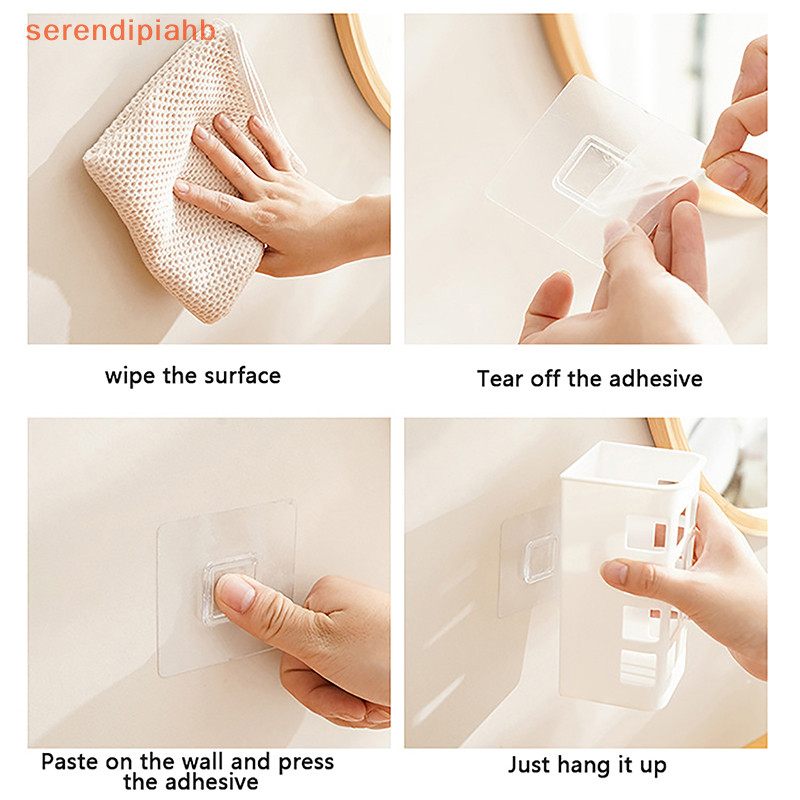 serendipiahb

wipe the surface

Tear off the adhesive

Paste on the wall and press the adhesive

Just hang it up