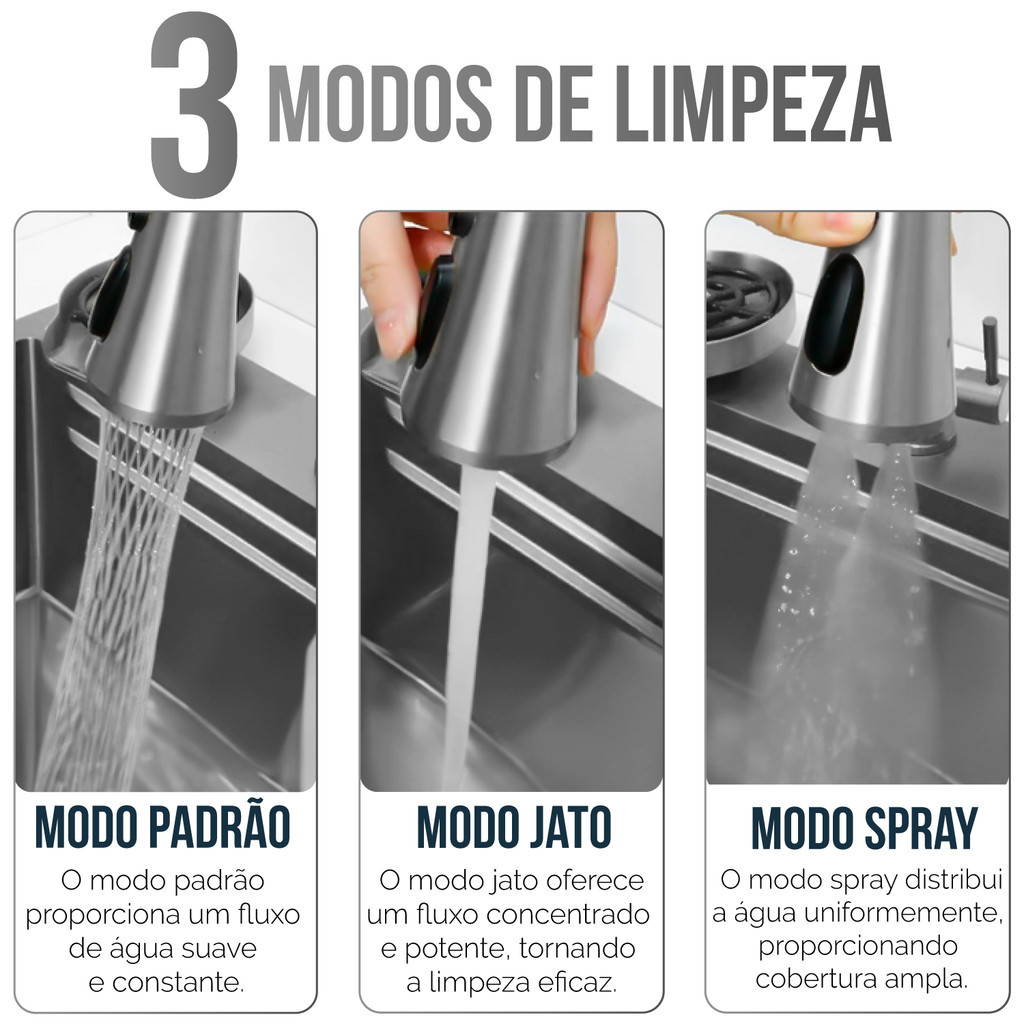 3 MODOS DE LIMPEZA

MODO PADRÃO

O modo padrão proporciona um fluxo de água suave e constante.

MODO JATO

O modo jato oferece um fluxo concentrado e potente, tornando a limpeza eficaz.

MODO SPRAY

O modo spray distribui a água uniformemente, proporcionando cobertura ampla.