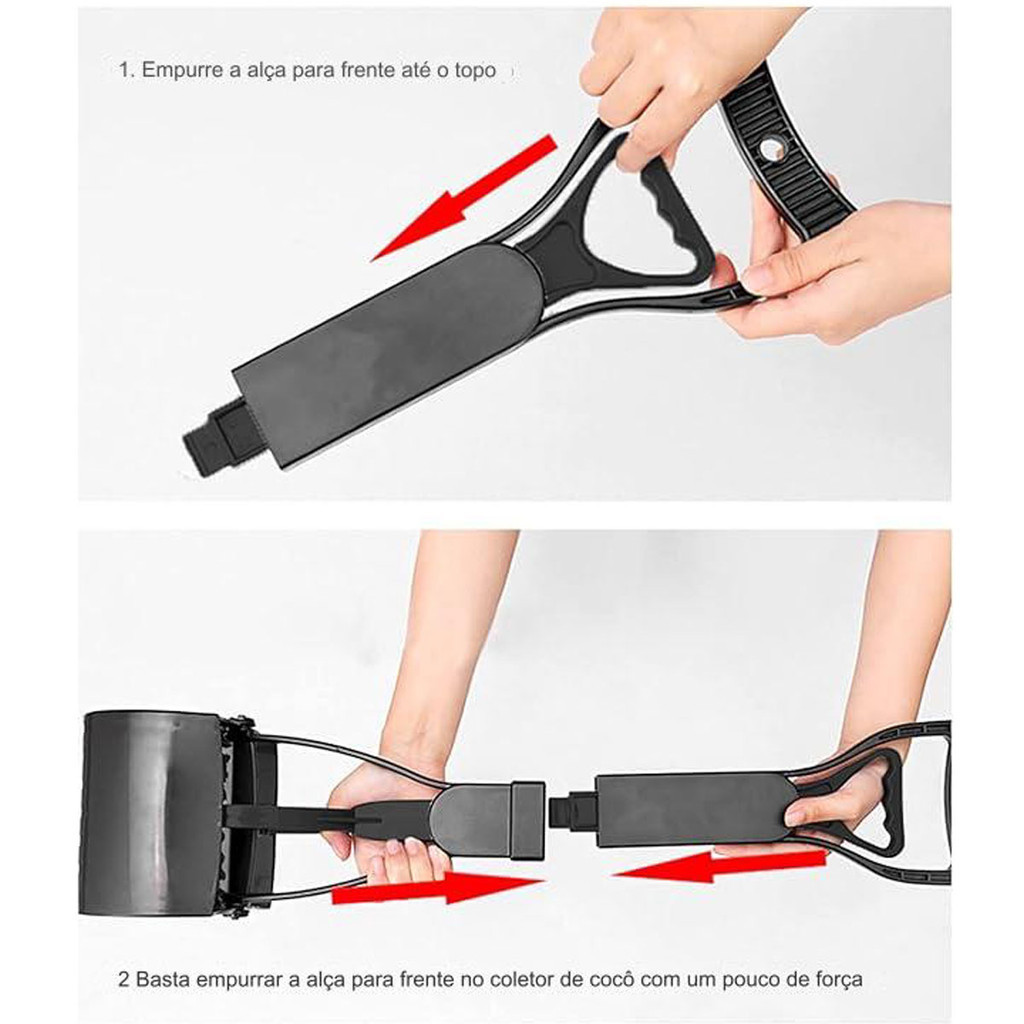 1. Empurre a alça para frente até o topo

2 Basta empurrar a alça para frente no coletor de cocô com um pouco de força