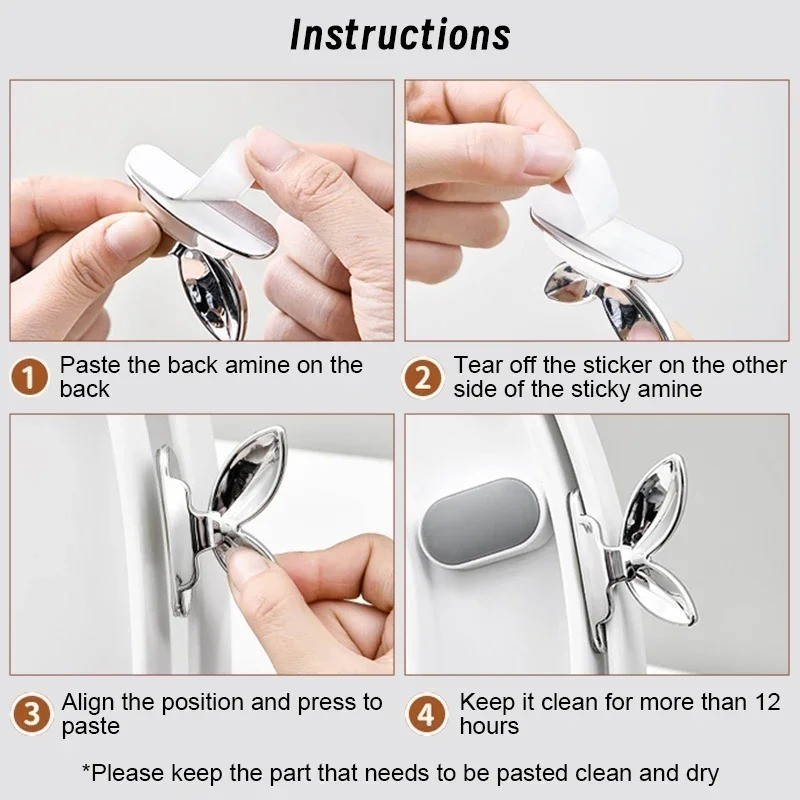 Instructions

1 Paste the back amine on the back

2 Tear off the sticker on the other side of the sticky amine

3 Align the position and press to paste

4 Keep it clean for more than 12 hours

*Please keep the part that needs to be pasted clean and dry