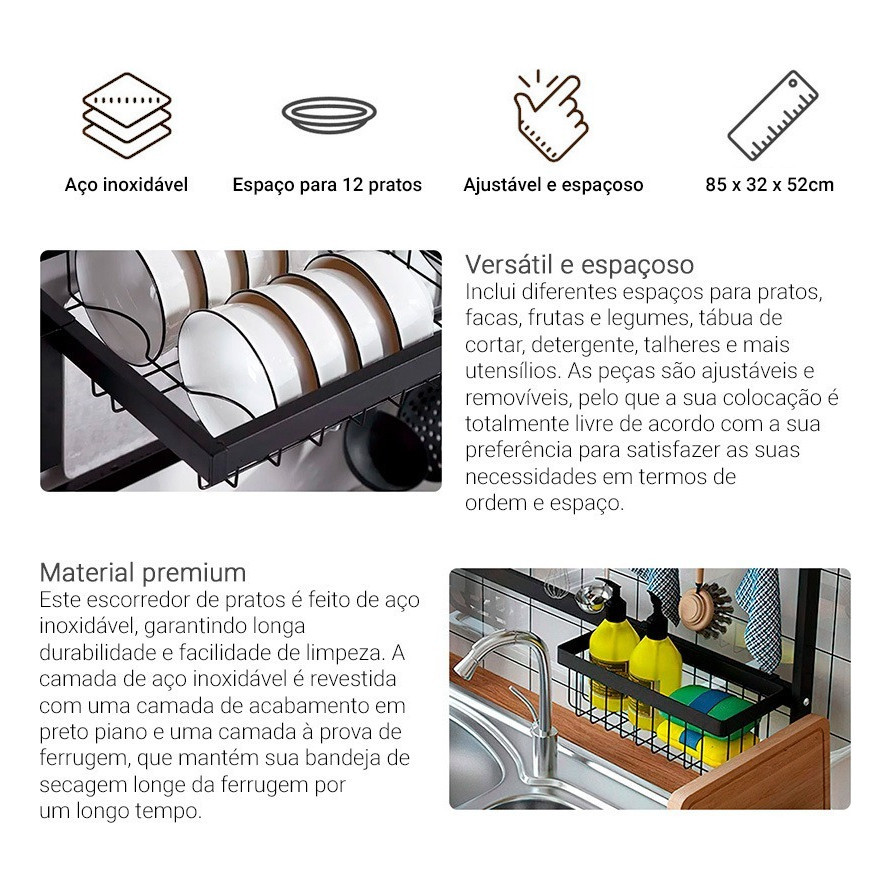 Aço inoxidável

Espaço para 12 pratos

Ajustável e espaçoso

85 x 32 x 52cm

Versátil e espaçoso
Inclui diferentes espaços para pratos, facas, frutas e legumes, tábua de cortar, detergente, talheres e mais utensílios. As peças são ajustáveis e removíveis, pelo que a sua colocação é totalmente livre de acordo com a sua preferência para satisfazer as suas necessidades em termos de ordem e espaço.

Material premium
Este escorredor de pratos é feito de aço inoxidável, garantindo longa durabilidade e facilidade de limpeza. A camada de aço inoxidável é revestida com uma camada de acabamento em preto piano e uma camada à prova de ferrugem, que mantém sua bandeja de secagem longe da ferrugem por um longo tempo.