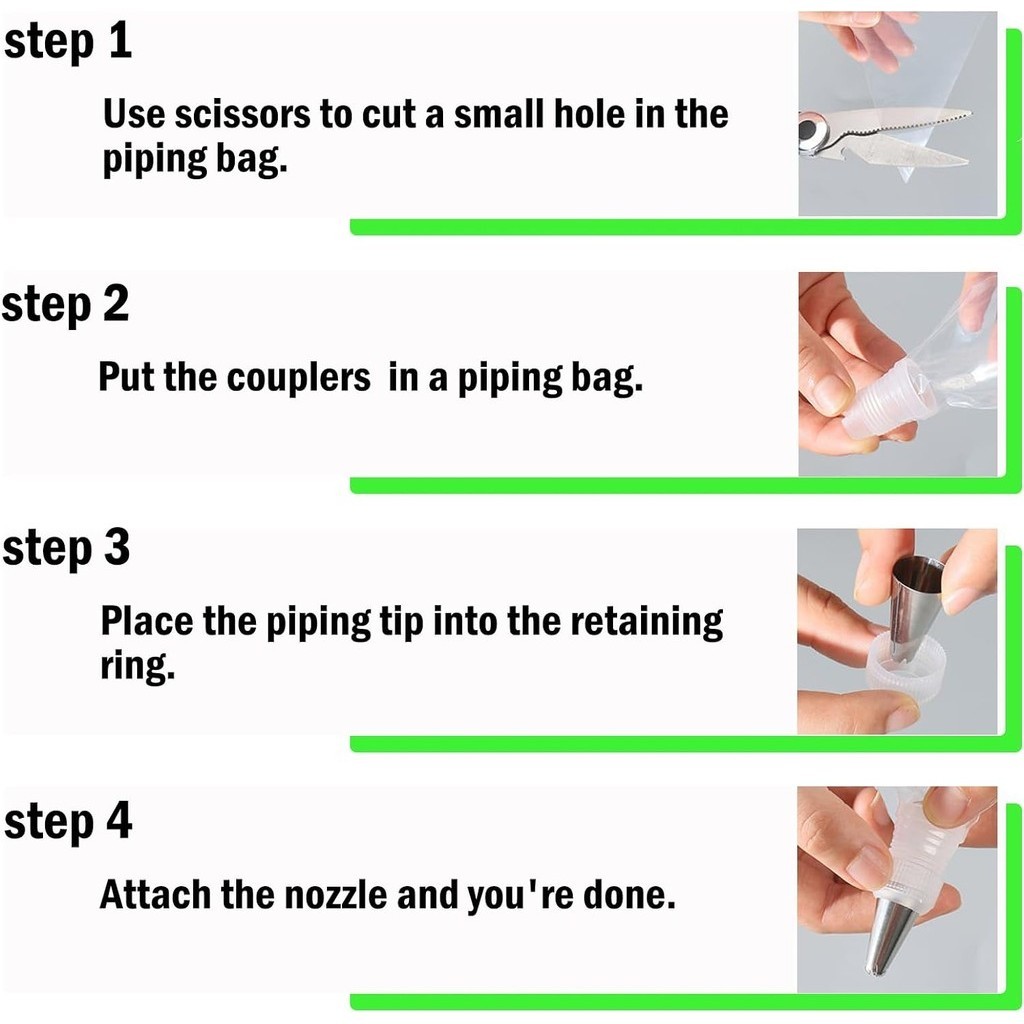 step 1

Use scissors to cut a small hole in the piping bag.

step 2

Put the couplers  in a piping bag.

step 3

Place the piping tip into the retaining ring.

step 4

Attach the nozzle and you're done.