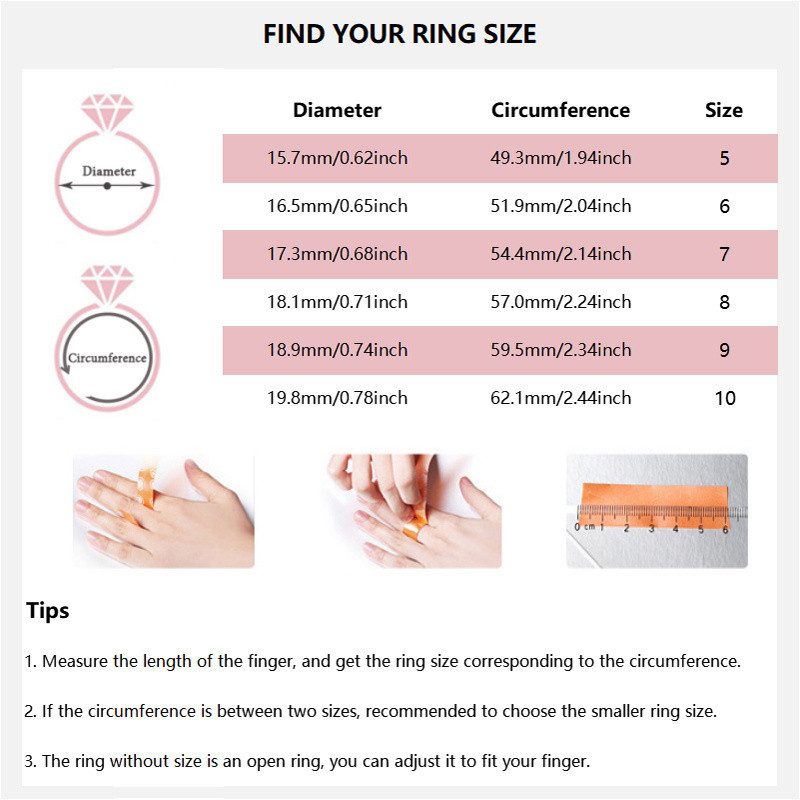 FIND YOUR RING SIZE

Diameter

Circumference

| Diameter | Circumference | Size |
|---|---|---|
| 15.7mm/0.62inch | 49.3mm/1.94inch | 5 |
| 16.5mm/0.65inch | 51.9mm/2.04inch | 6 |
| 17.3mm/0.68inch | 54.4mm/2.14inch | 7 |
| 18.1mm/0.71inch | 57.0mm/2.24inch | 8 |
| 18.9mm/0.74inch | 59.5mm/2.34inch | 9 |
| 19.8mm/0.78inch | 62.1mm/2.44inch | 10 |

0 cm 1 2 3 4 5 6

Tips

1. Measure the length of the finger, and get the ring size corresponding to the circumference.

2. If the circumference is between two sizes, recommended to choose the smaller ring size.

3. The ring without size is an open ring, you can adjust it to fit your finger.