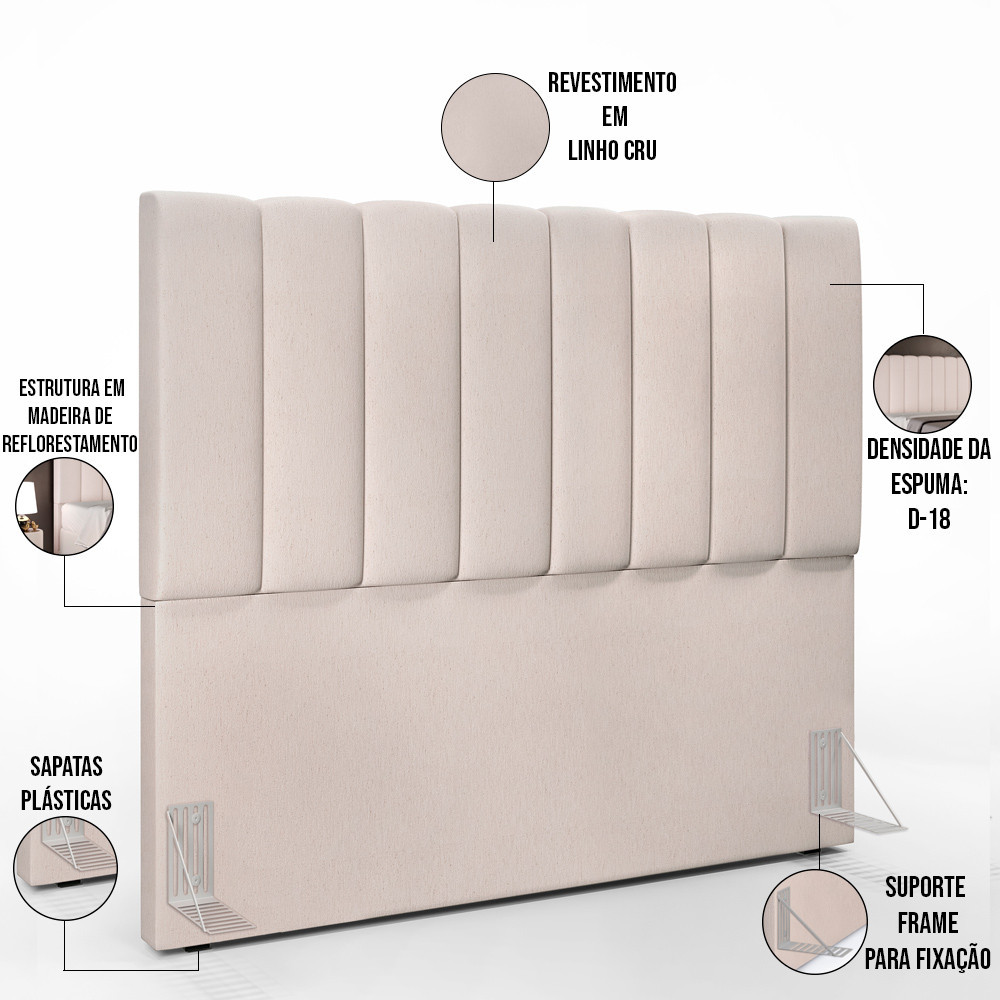 REVESTIMENTO
EM
LINHO CRU

ESTRUTURA EM
MADEIRA DE
REFLORESTAMENTO

DENSIDADE DA
ESPUMA:
D-18

SAPATAS
PLÁSTICAS

SUPORTE
FRAME
PARA FIXAÇÃO