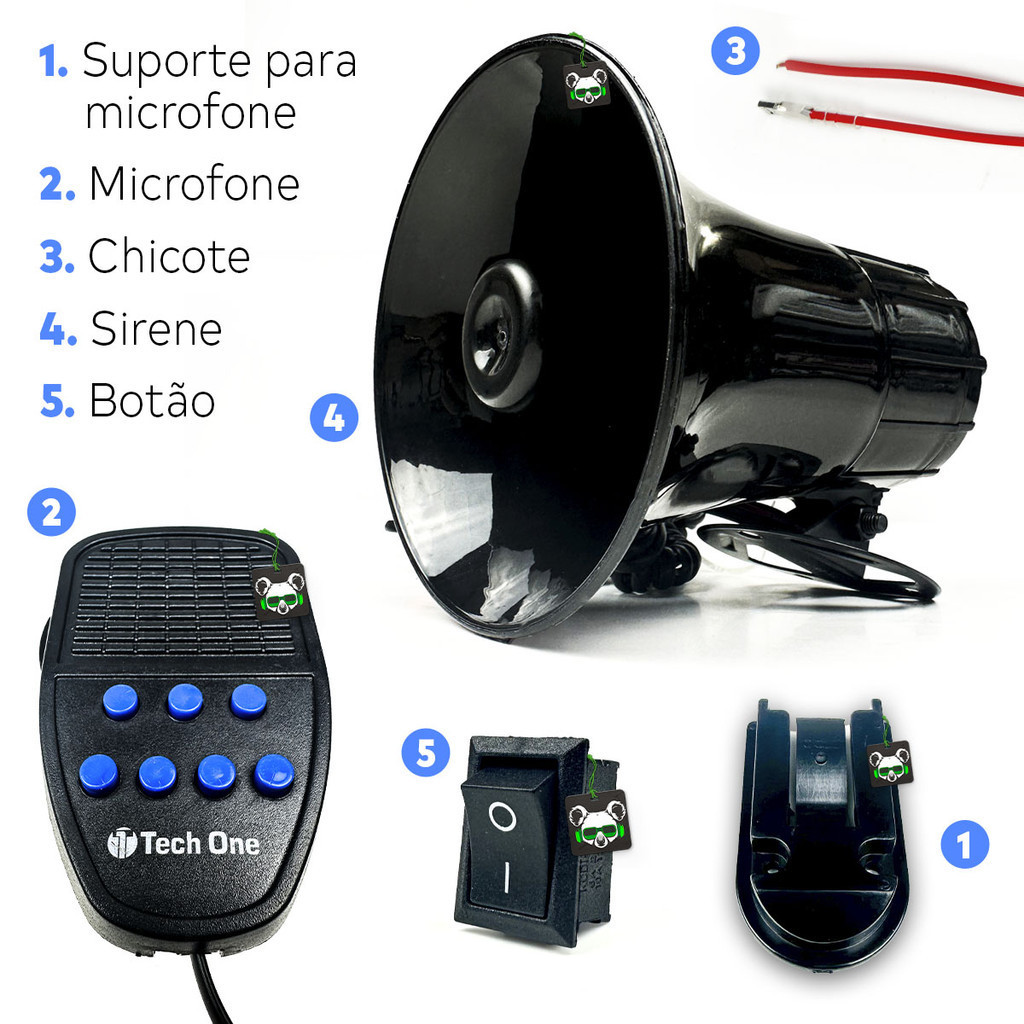 1. Suporte para microfone
2. Microfone
3. Chicote
4. Sirene
5. Botão

3

4

2

Tech One

5

O
I

1