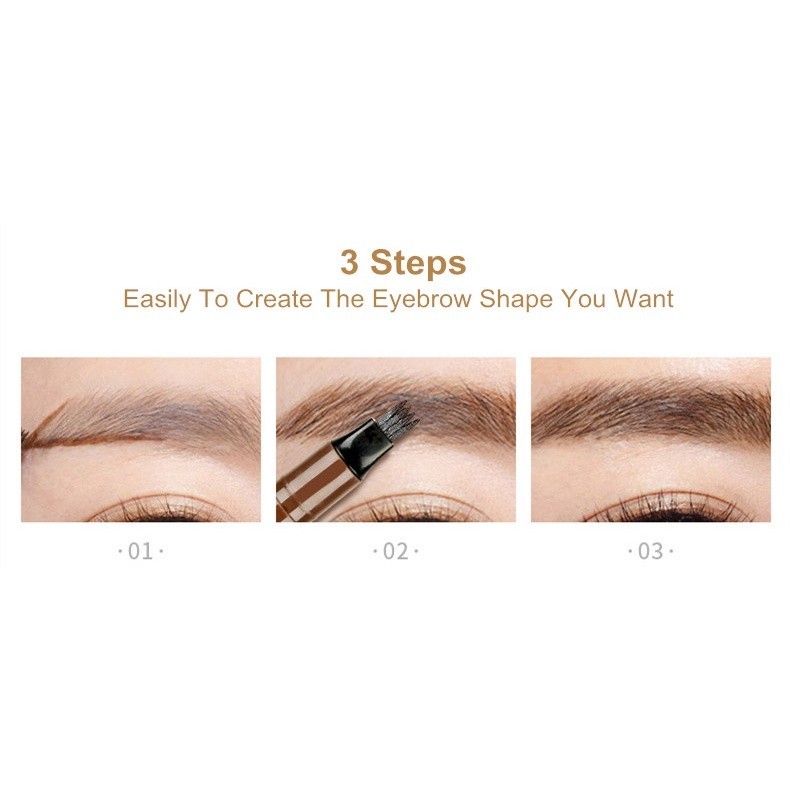 3 Steps
Easily To Create The Eyebrow Shape You Want

·01·

·02·

·03·