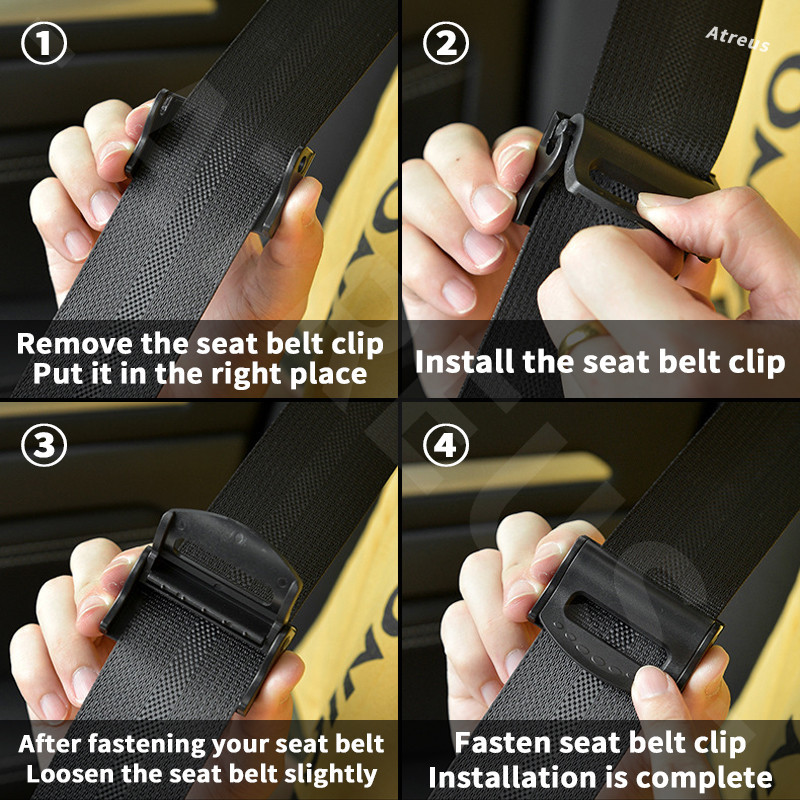 ①
Remove the seat belt clip
Put it in the right place

②
Atreus
Install the seat belt clip

③
After fastening your seat belt
Loosen the seat belt slightly

④
Fasten seat belt clip
Installation is complete