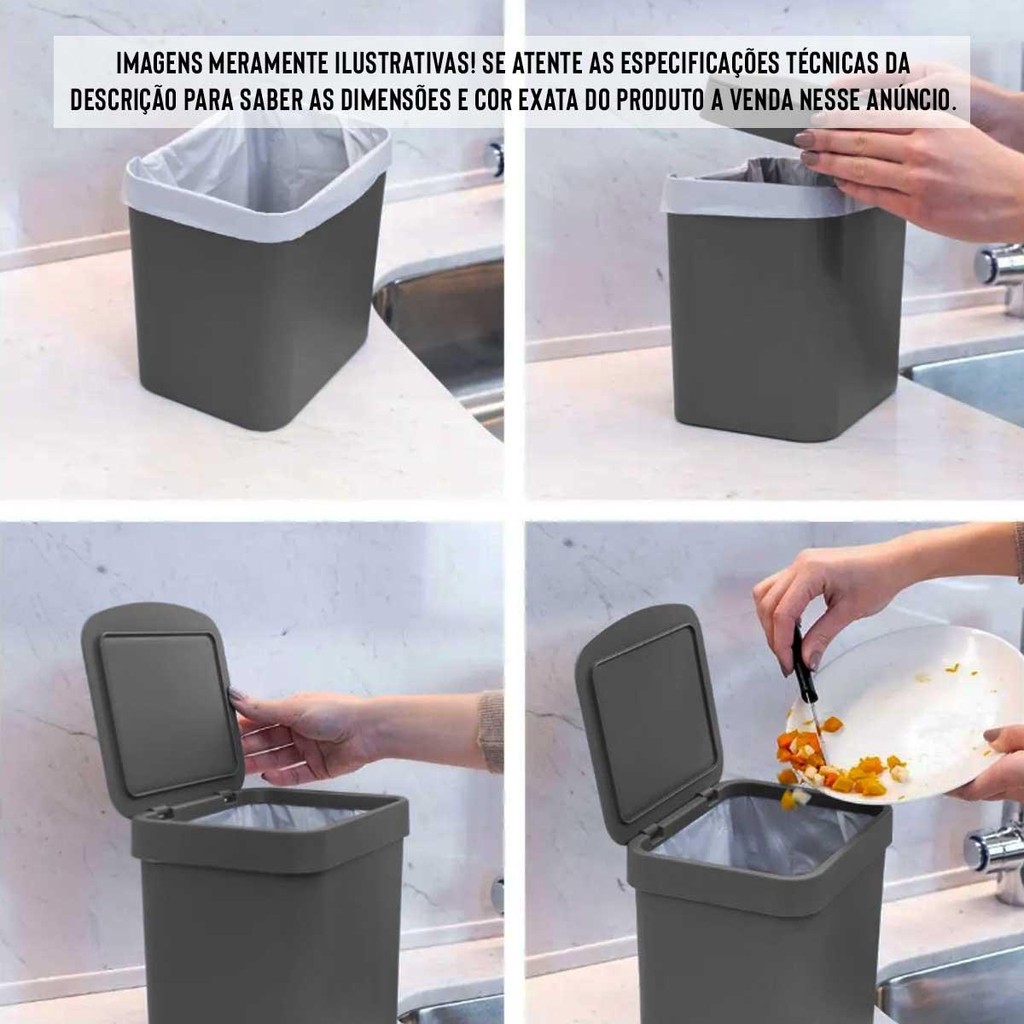 IMAGENS MERAMENTE ILUSTRATIVAS! SE ATENTE AS ESPECIFICAÇÕES TÉCNICAS DA DESCRIÇÃO PARA SABER AS DIMENSÕES E COR EXATA DO PRODUTO A VENDA NESSE ANÚNCIO.