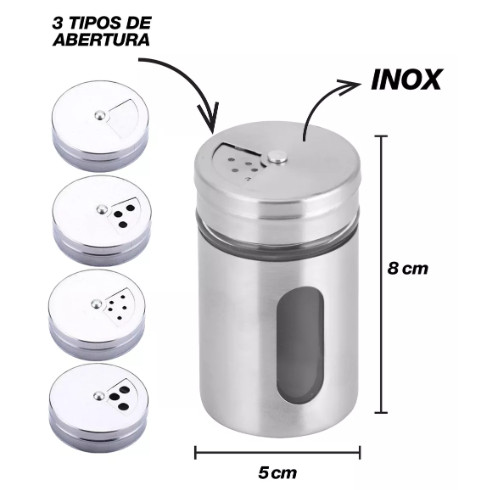 3 TIPOS DE ABERTURA

INOX

8 cm

5 cm