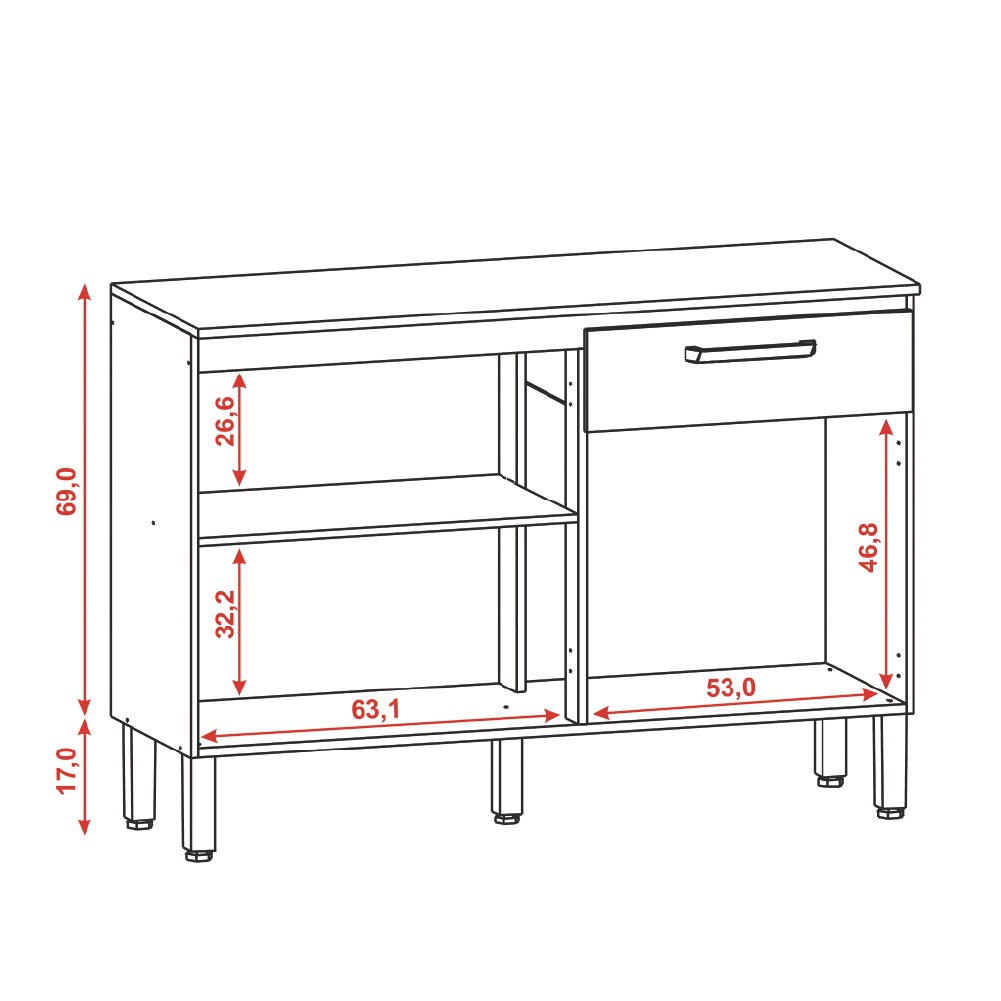 69,0
17,0
26,6
32,2
63,1
46,8
53,0