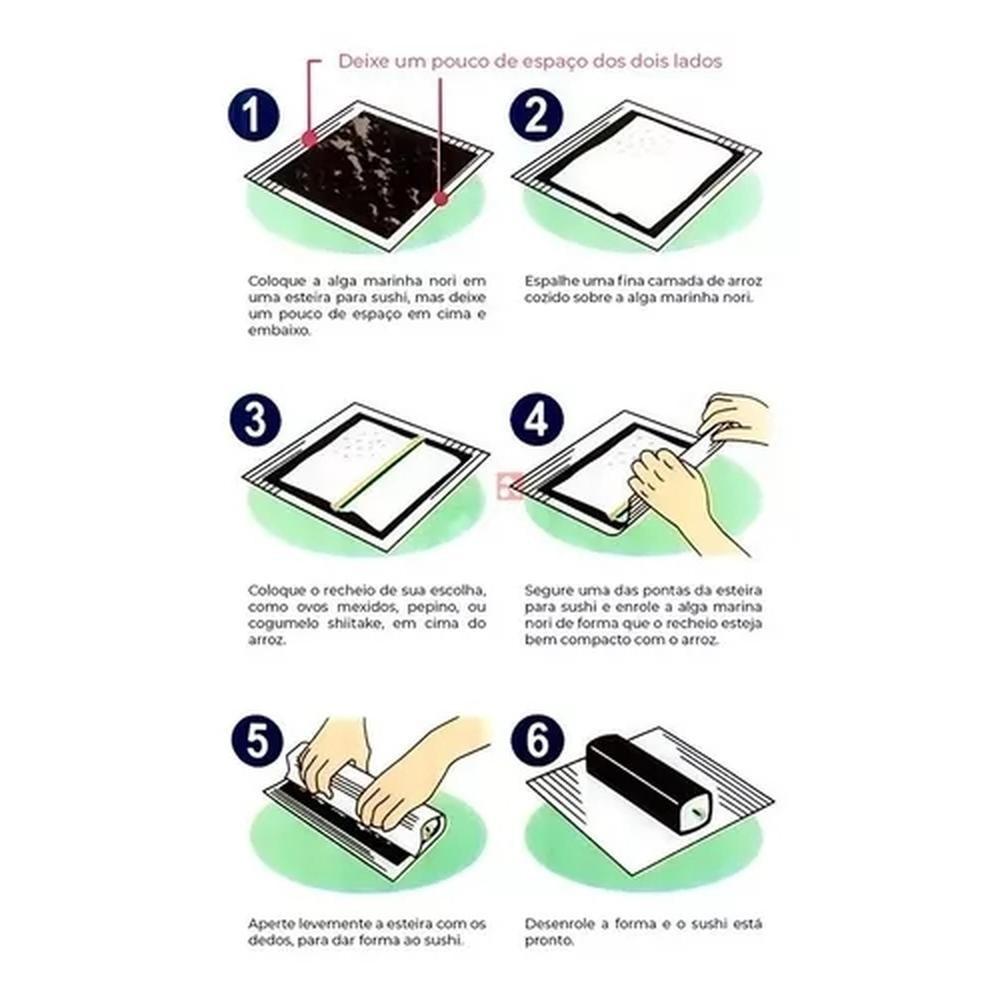 Deixe um pouco de espaço dos dois lados

1

Coloque a alga marinha nori em uma esteira para sushi, mas deixe um pouco de espaço em cima e embaixo.

2

Espalhe uma fina camada de arroz cozido sobre a alga marinha nori.

3

Coloque o recheio de sua escolha, como ovos mexidos, pepino, ou cogumelo shiitake, em cima do arroz.

4

Segure uma das pontas da esteira para sushi e enrole a alga marina nori de forma que o recheio esteja bem compacto com o arroz.

5

Aperte levemente a esteira com os dedos, para dar forma ao sushi.

6

Desenrole a forma e o sushi está pronto.