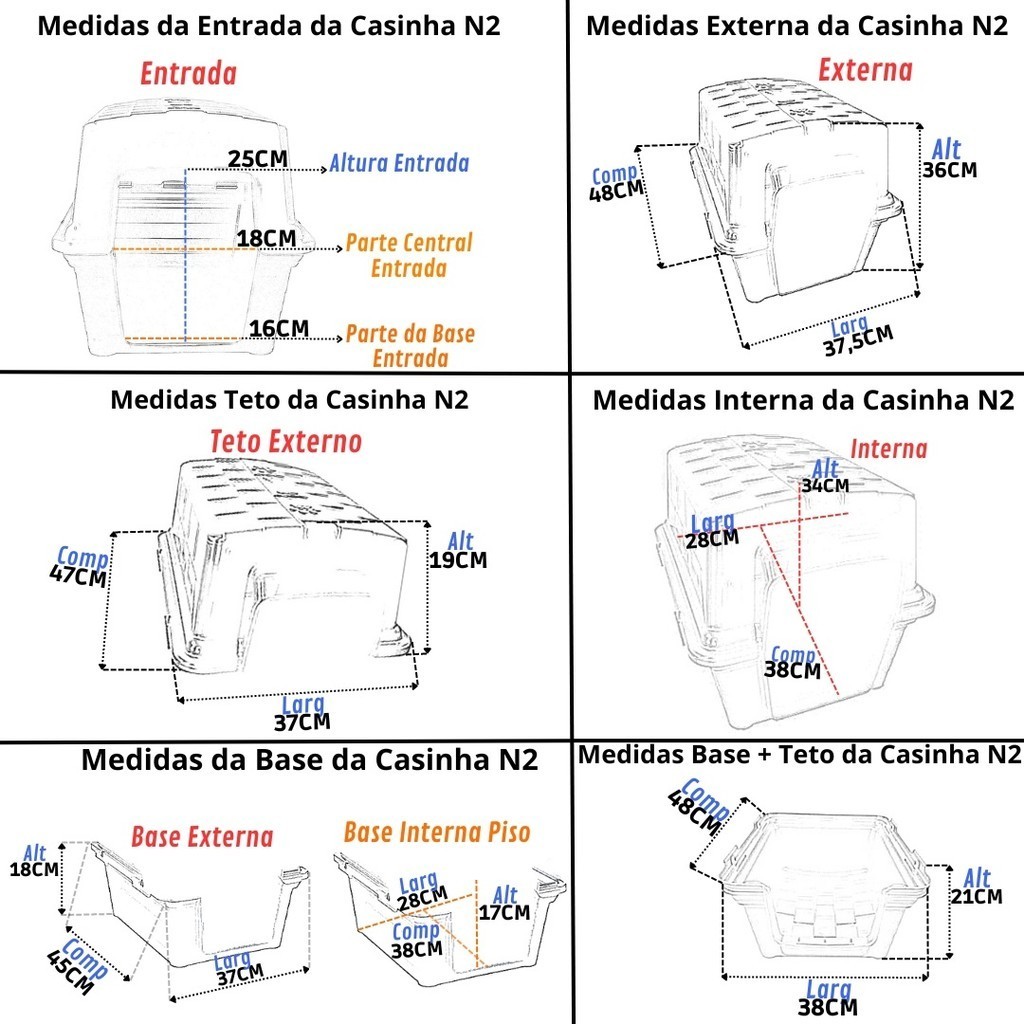 Medidas da Entrada da Casinha N2

Entrada

25CM Altura Entrada

18CM Parte Central Entrada

16CM Parte da Base Entrada

Medidas Externa da Casinha N2

Externa

Comp 48CM

Alt 36CM

Larg 37,5CM

Medidas Teto da Casinha N2

Teto Externo

Comp 47CM

Alt 19CM

Larg 37CM

Medidas Interna da Casinha N2

Interna

Alt 34CM

Larg 28CM

Comp 38CM

Medidas da Base da Casinha N2

Base Externa

Alt 18CM

Comp 45CM

Larg 37CM

Base Interna Piso

Larg 28CM

Alt 17CM

Comp 38CM

Medidas Base + Teto da Casinha N2

Comp 48CM

Alt 21CM

Larg 38CM